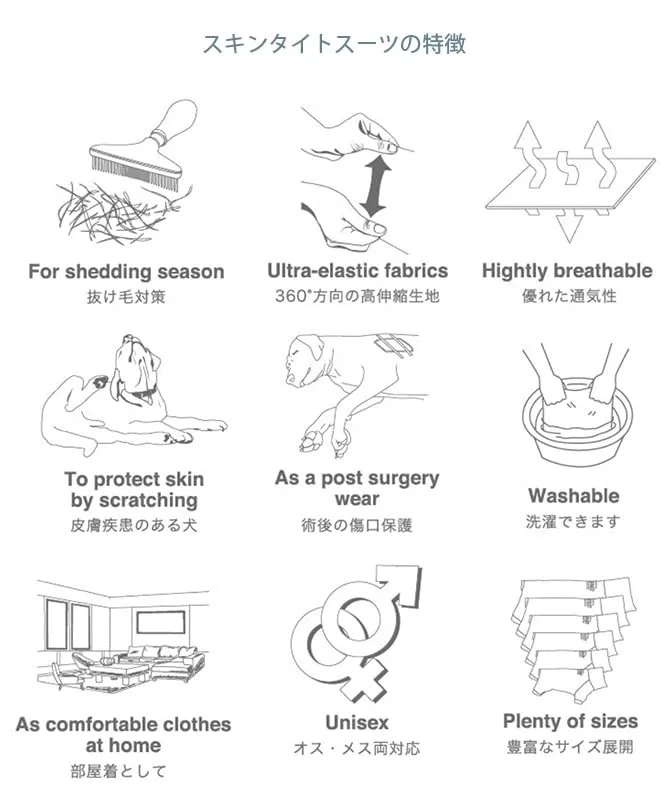 スキンタイトスーツの特徴

For shedding season
抜け毛対策

Ultra-elastic fabrics
360°方向の高伸縮生地

Hightly breathable
優れた通気性

To protect skin by scratching
皮膚疾患のある犬

As a post surgery wear
術後の傷口保護

Washable
洗濯できます

As comfortable clothes at home
部屋着として

Unisex
オス・メス両対応

Plenty of sizes
豊富なサイズ展開