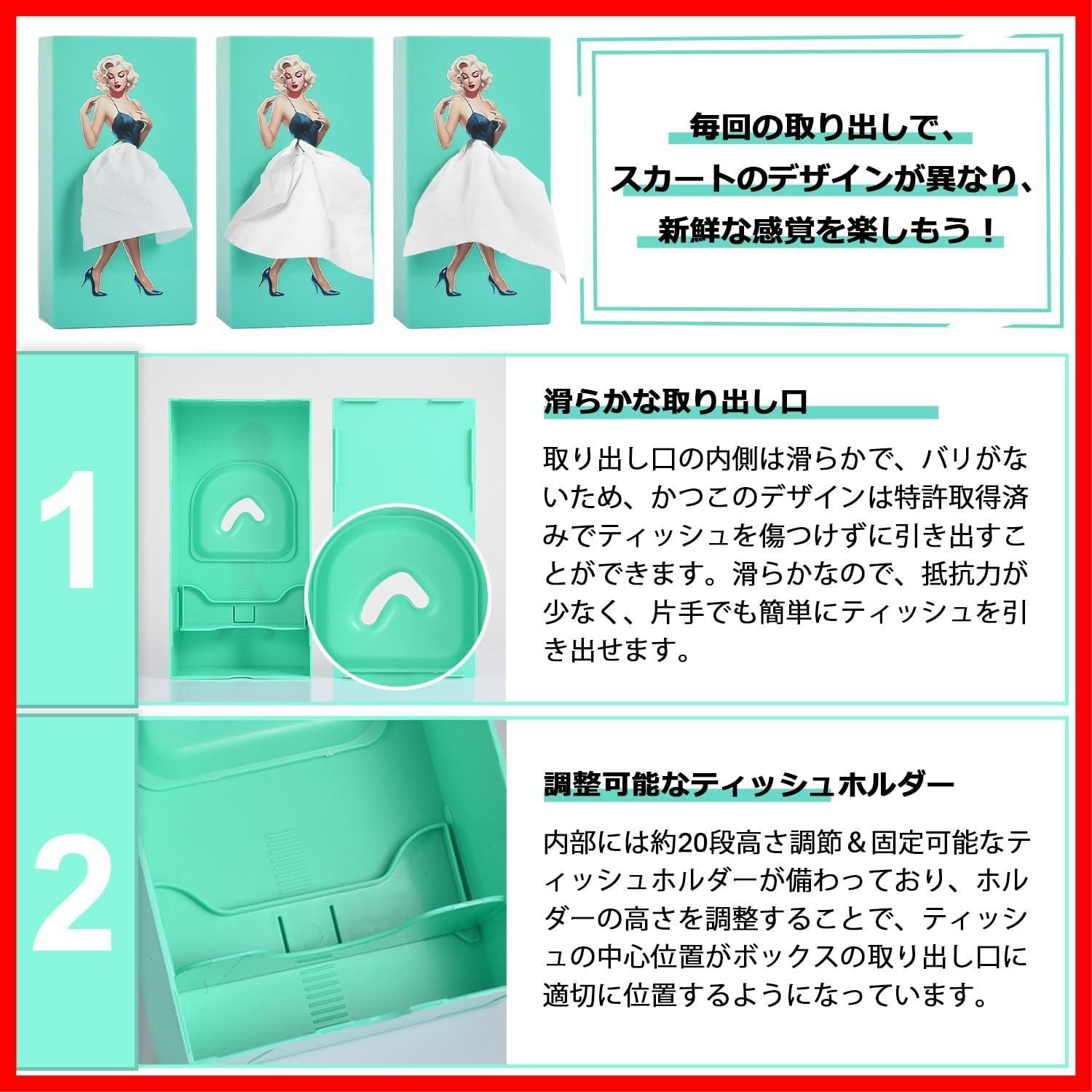 毎回の取り出しで、
スカートのデザインが異なり、
新鮮な感覚を楽しもう！

1

滑らかな取り出し口

取り出し口の内側は滑らかで、バリがないため、かつこのデザインは特許取得済みでティッシュを傷つけずに引き出すことができます。滑らかなので、抵抗力が少なく、片手でも簡単にティッシュを引き出せます。

2

調整可能なティッシュホルダー

内部には約20段高さ調節＆固定可能なティッシュホルダーが備わっており、ホルダーの高さを調整することで、ティッシュの中心位置がボックスの取り出し口に適切に位置するようになっています。