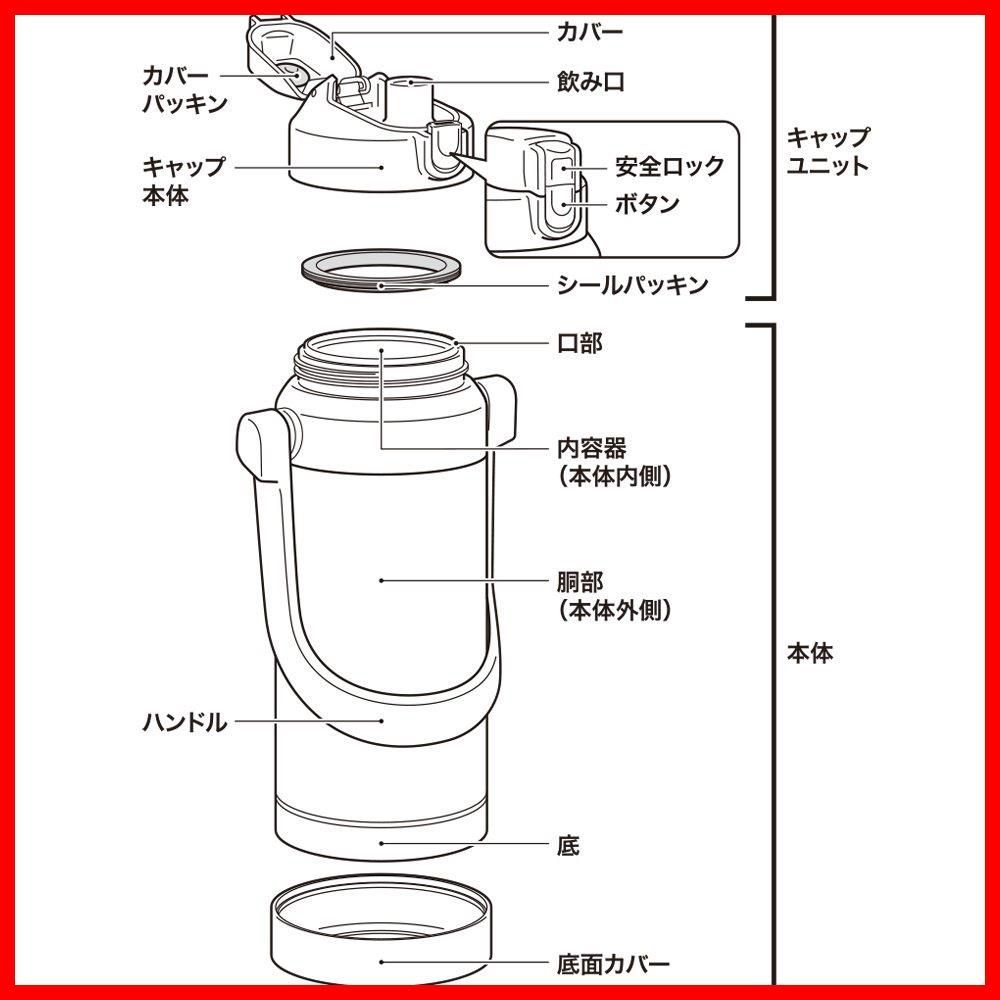 カバー
カバーパッキン
飲み口
キャップ本体
安全ロック
ボタン
キャップユニット
シールパッキン
口部
内容器（本体内側）
胴部（本体外側）
本体
ハンドル
底
底面カバー