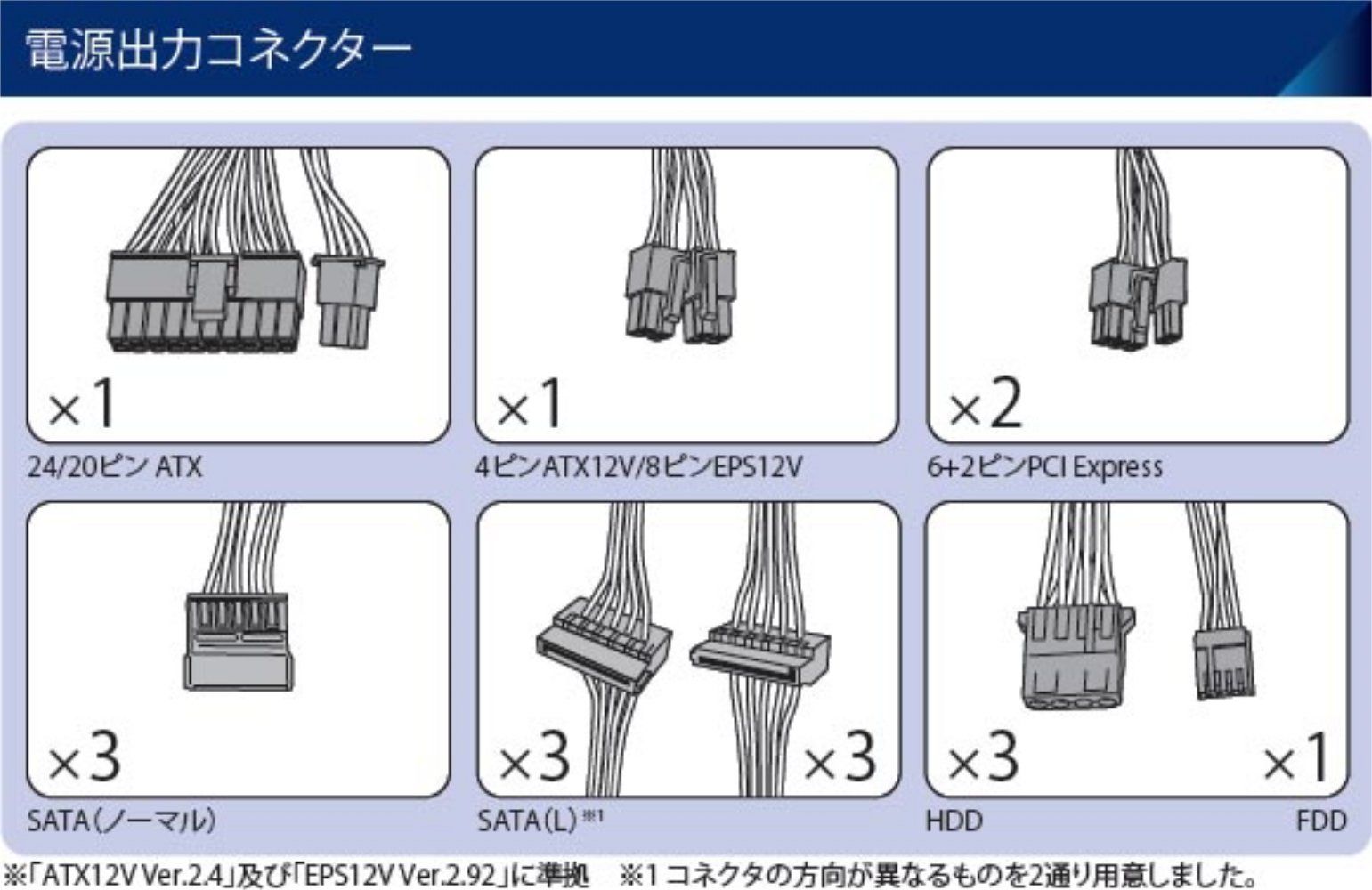 電源出力コネクター

×1
24/20ピン ATX

×1
4ピンATX12V/8ピンEPS12V

×2
6+2ピンPCI Express

×3
SATA（ノーマル）

×3 ×3
SATA（L）※1

×3 ×1
HDD FDD

※「ATX12V Ver.2.4」及び「EPS12V Ver.2.92」に準拠　※1 コネクタの方向が異なるものを2通り用意しました。