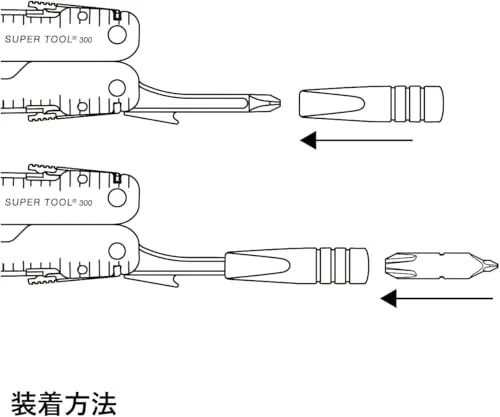 SUPER TOOL® 300

SUPER TOOL® 300

装着方法