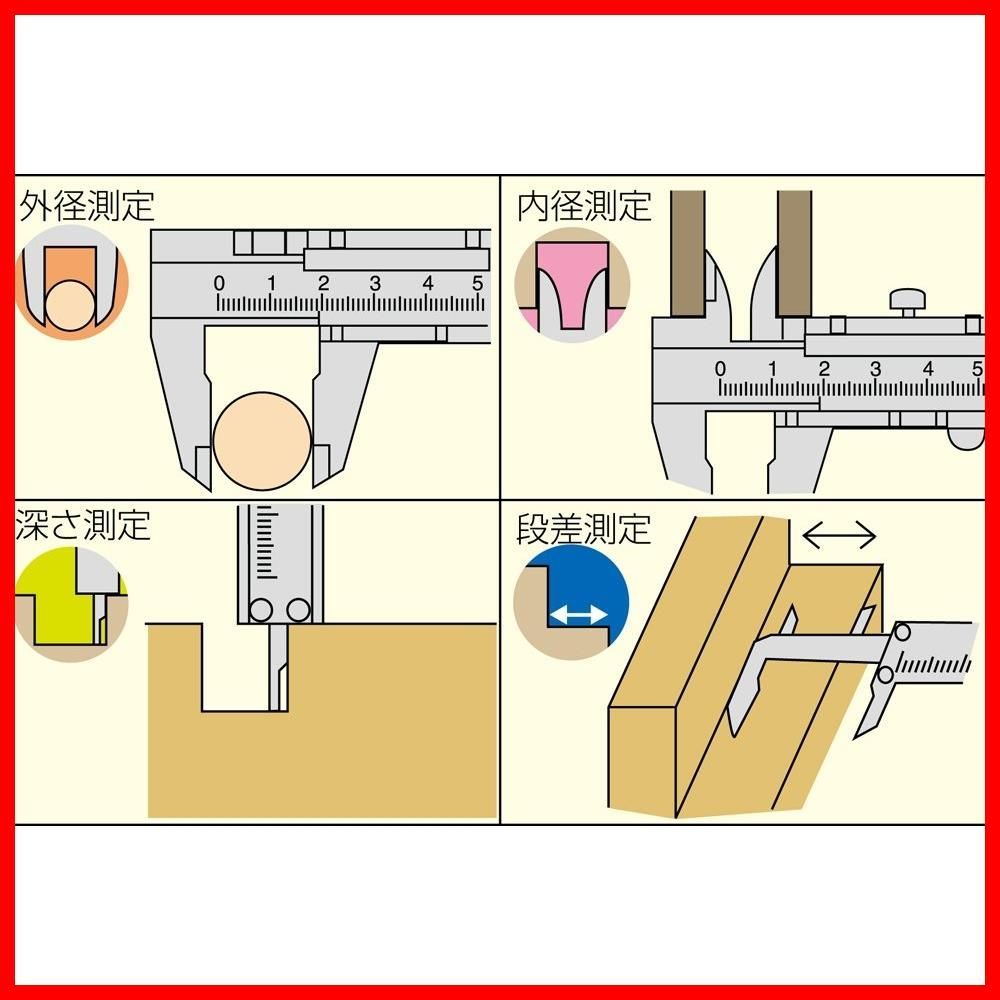 外径測定

0 1 2 3 4 5

内径測定

0 1 2 3 4 5

深さ測定

段差測定