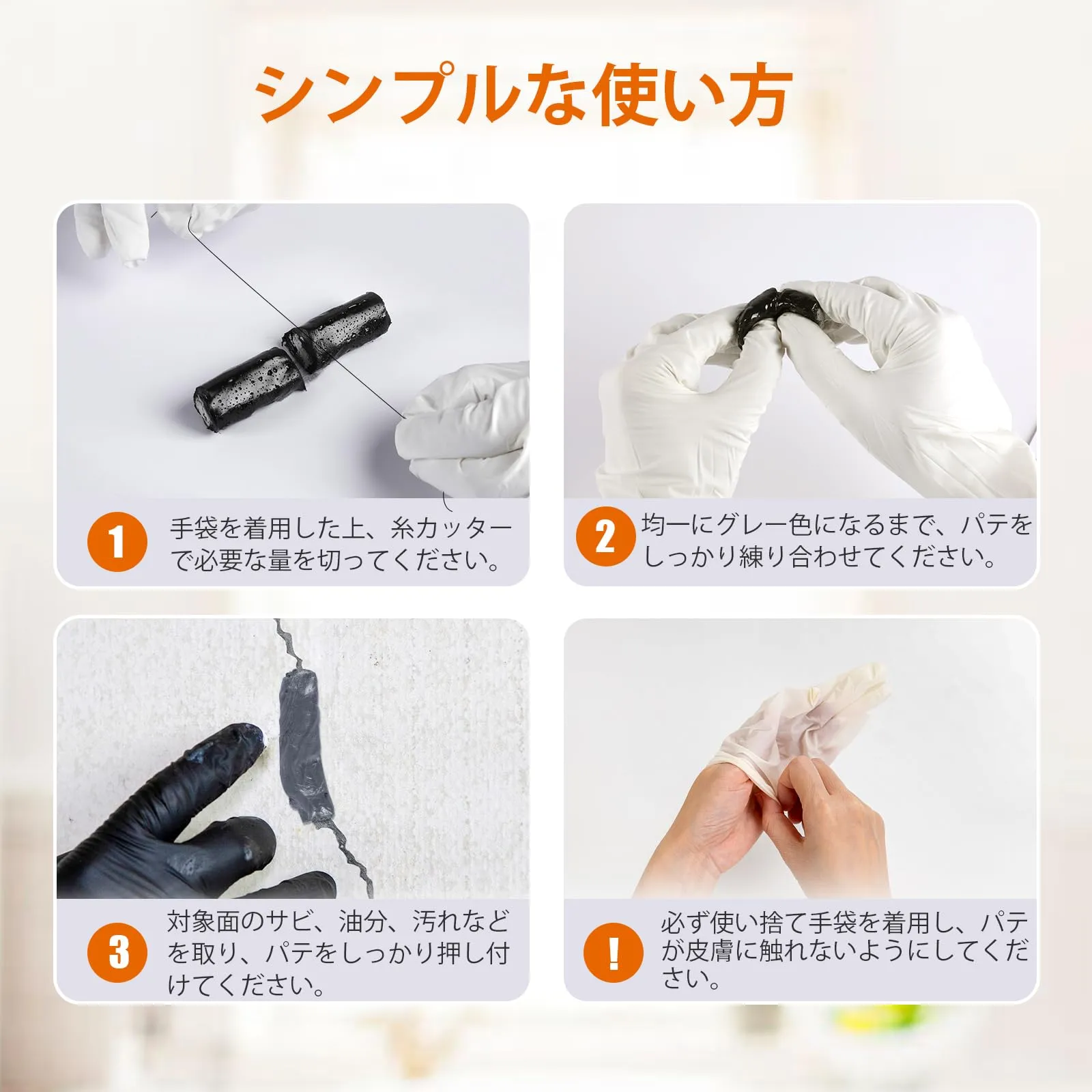 シンプルな使い方

1 手袋を着用した上、糸カッターで必要な量を切ってください。

2 均一にグレー色になるまで、パテをしっかり練り合わせてください。

3 対象面のサビ、油分、汚れなどを取り、パテをしっかり押し付けてください。

! 必ず使い捨て手袋を着用し、パテが皮膚に触れないようにしてください。