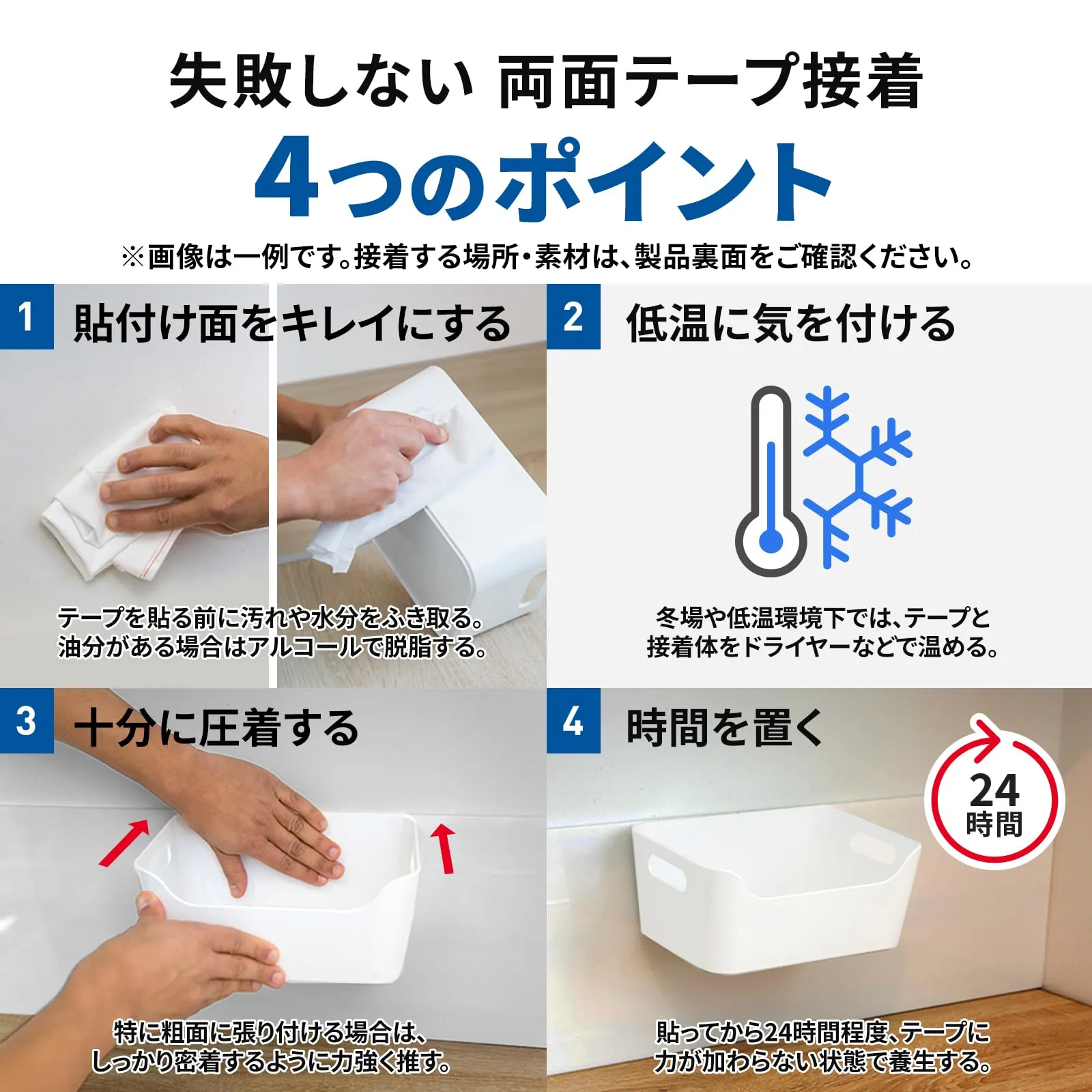 失敗しない 両面テープ接着

4つのポイント

※画像は一例です。接着する場所・素材は、製品裏面をご確認ください。

1 貼付け面をキレイにする

テープを貼る前に汚れや水分をふき取る。
油分がある場合はアルコールで脱脂する。

2 低温に気を付ける

冬場や低温環境下では、テープと
接着体をドライヤーなどで温める。

3 十分に圧着する

特に粗面に張り付ける場合は、
しっかり密着するように力強く推す。

4 時間を置く

24
時間

貼ってから24時間程度、テープに
力が加わらない状態で養生する。