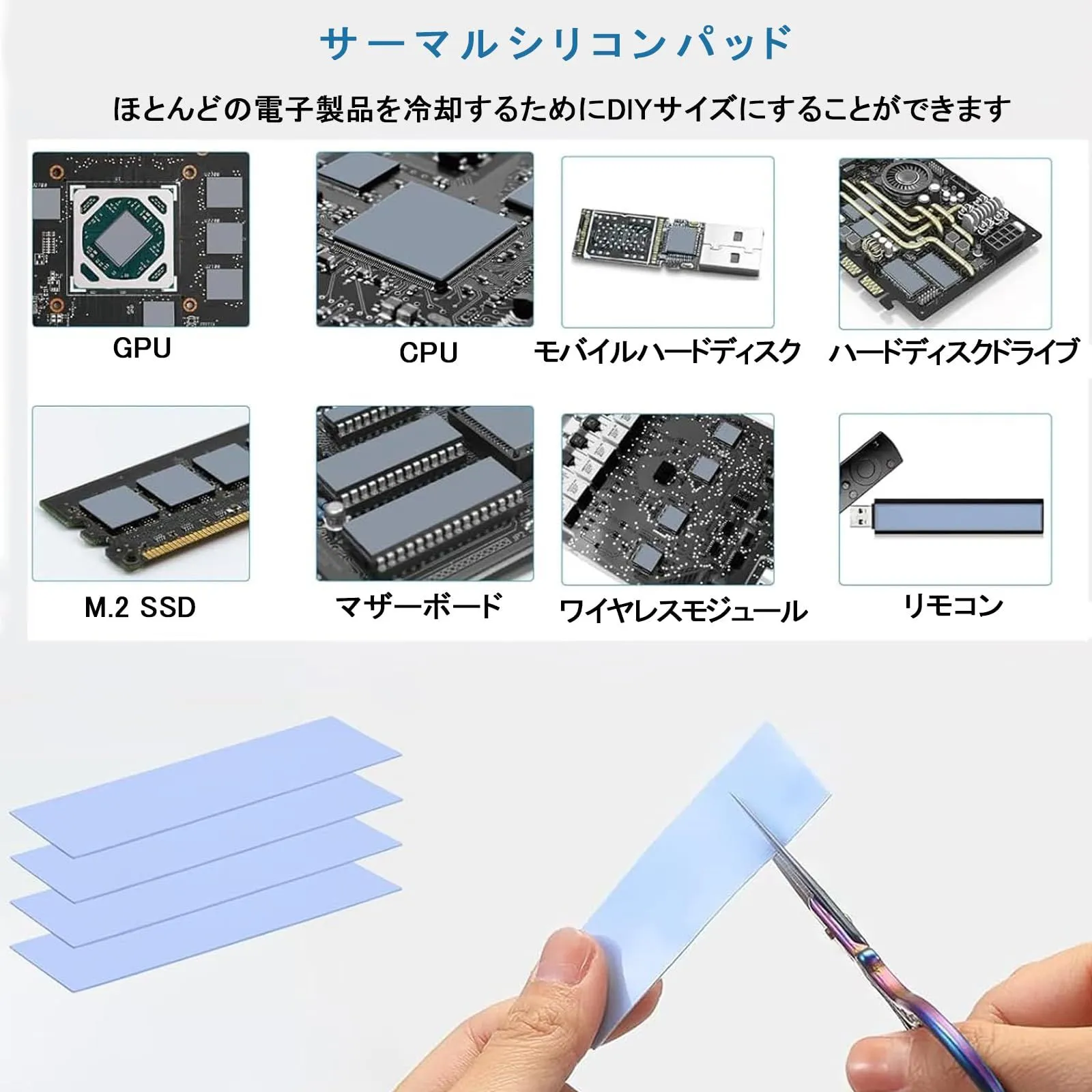 サーマルシリコンパッド

ほとんどの電子製品を冷却するためにDIYサイズにすることができます

GPU

CPU

モバイルハードディスク

ハードディスクドライブ

M.2 SSD

マザーボード

ワイヤレスモジュール

リモコン