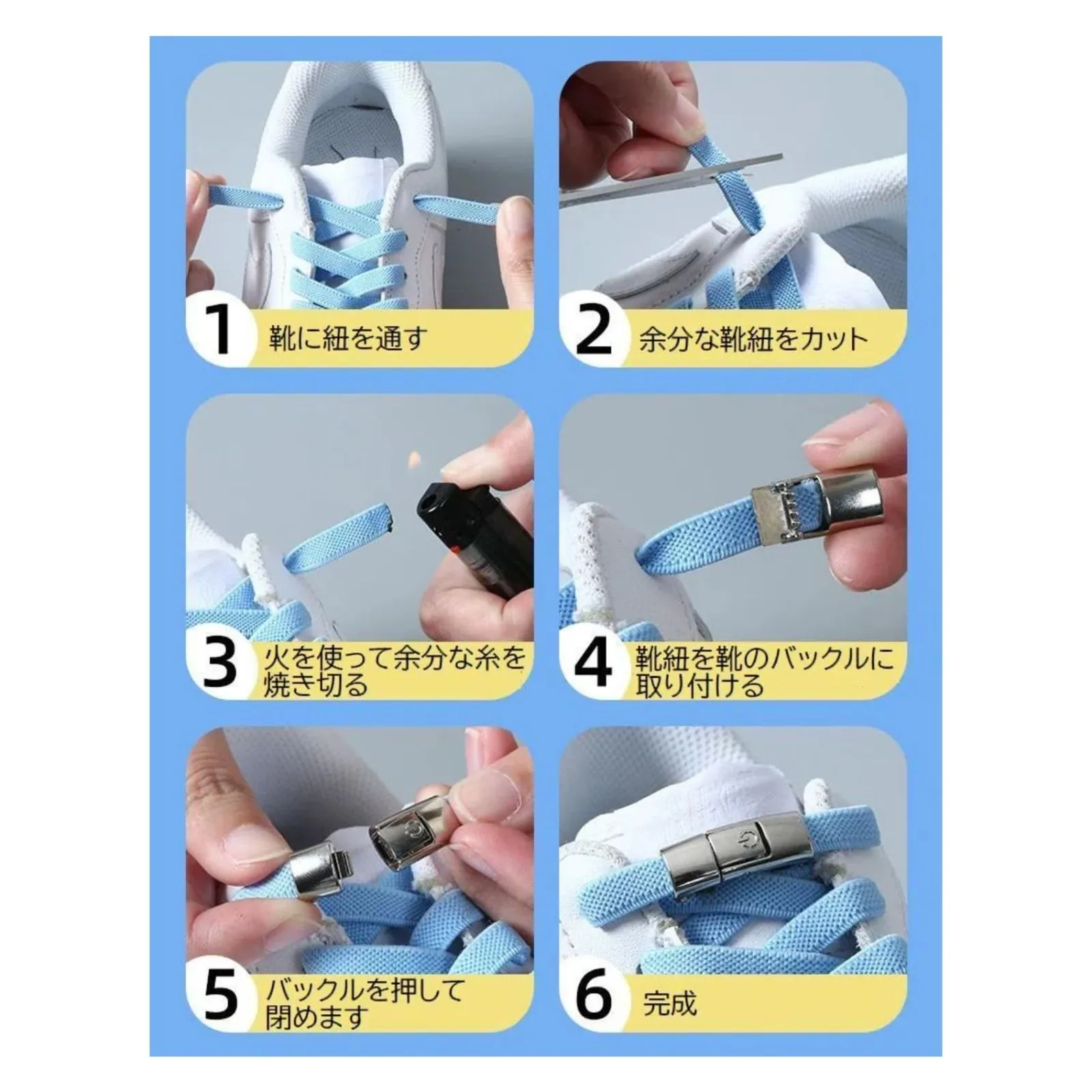 1 靴に紐を通す

2 余分な靴紐をカット

3 火を使って余分な糸を焼き切る

4 靴紐を靴のバックルに取り付ける

5 バックルを押して閉めます

6 完成