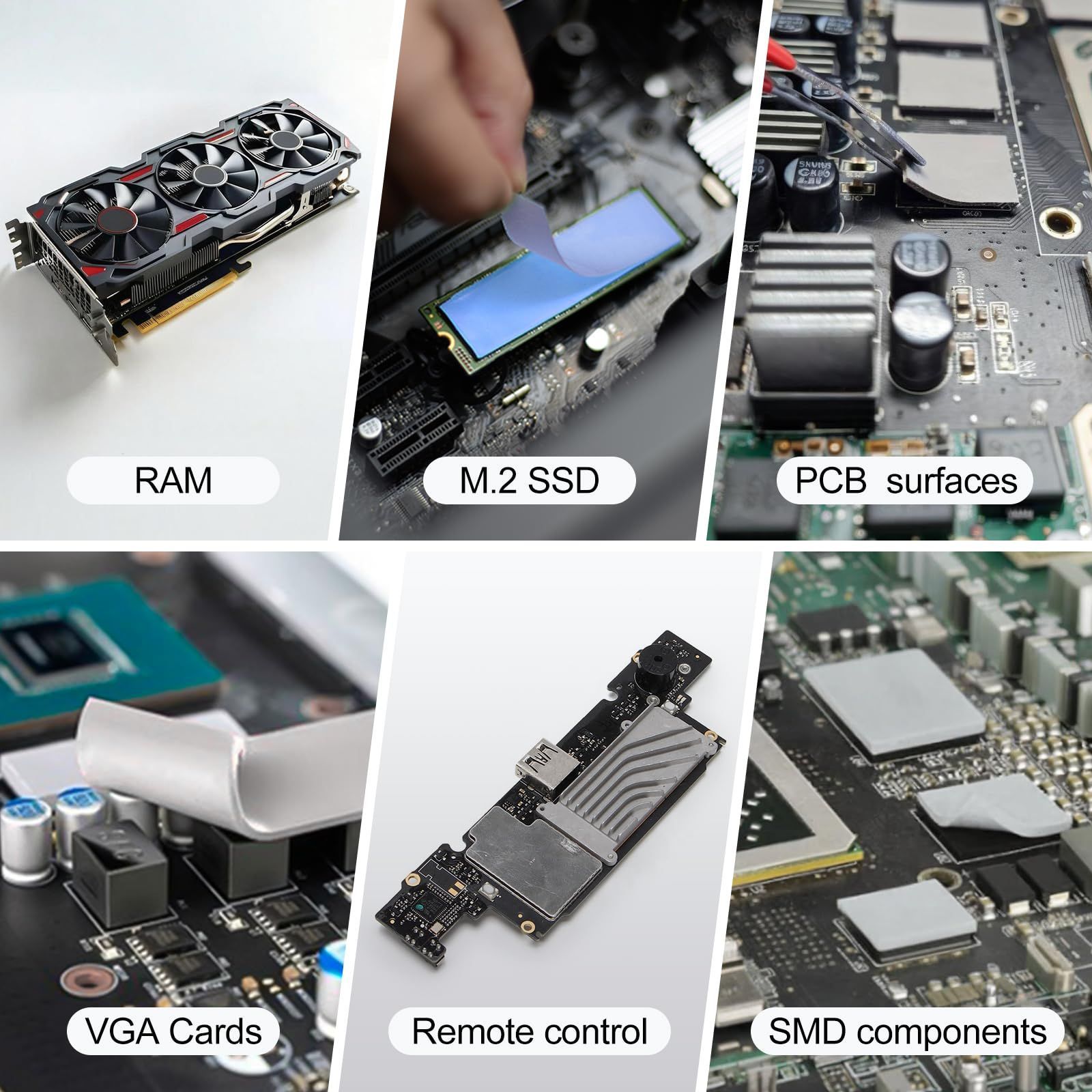 RAM

M.2 SSD

PCB surfaces

VGA Cards

Remote control

SMD components