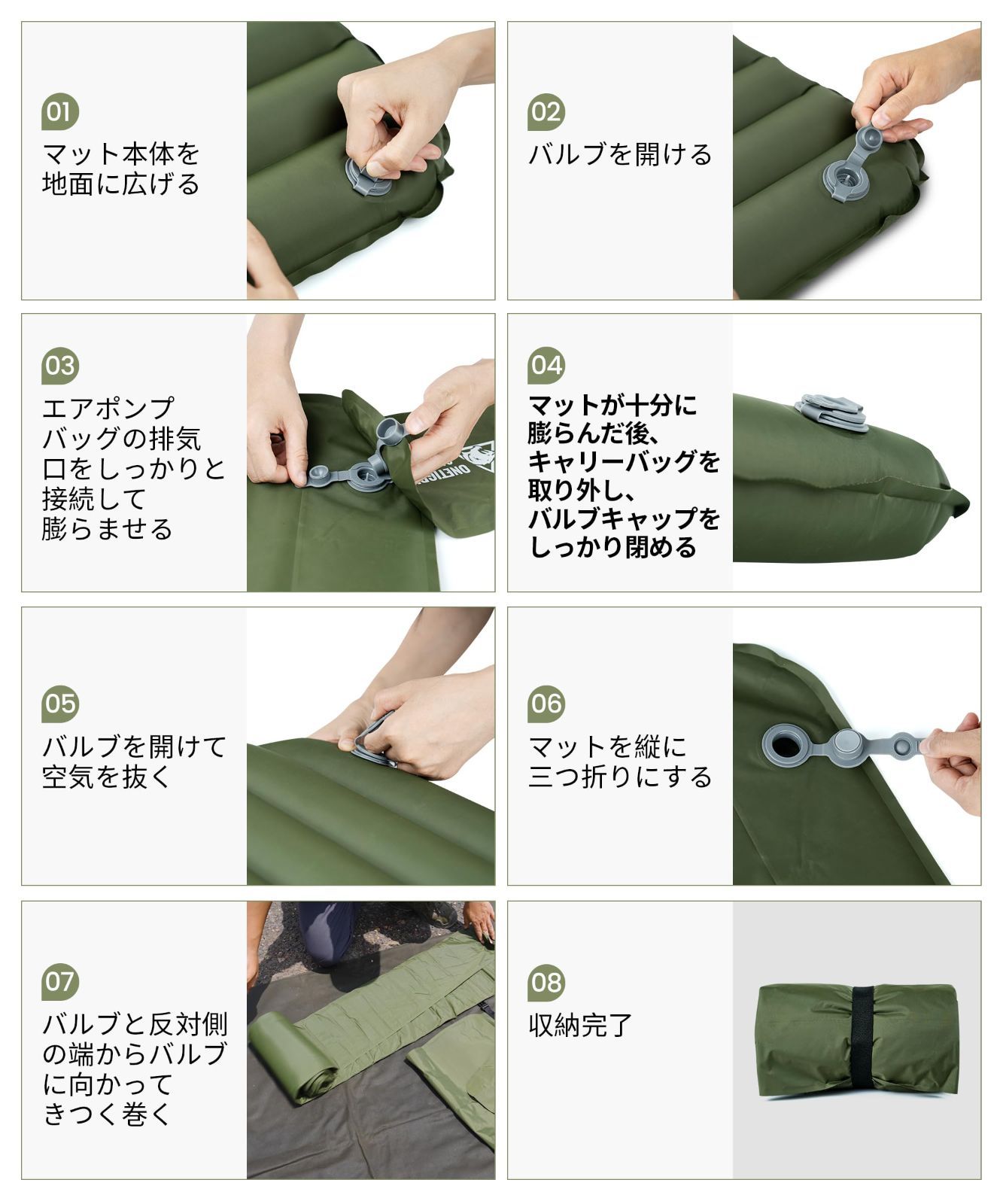 01

マット本体を地面に広げる

02

バルブを開ける

03

エアポンプバッグの排気口をしっかりと接続して膨らませる

ONETIGRIS

04

マットが十分に膨らんだ後、キャリーバッグを取り外し、バルブキャップをしっかり閉める

05

バルブを開けて空気を抜く

06

マットを縦に三つ折りにする

07

バルブと反対側の端からバルブに向かってきつく巻く

08

収納完了