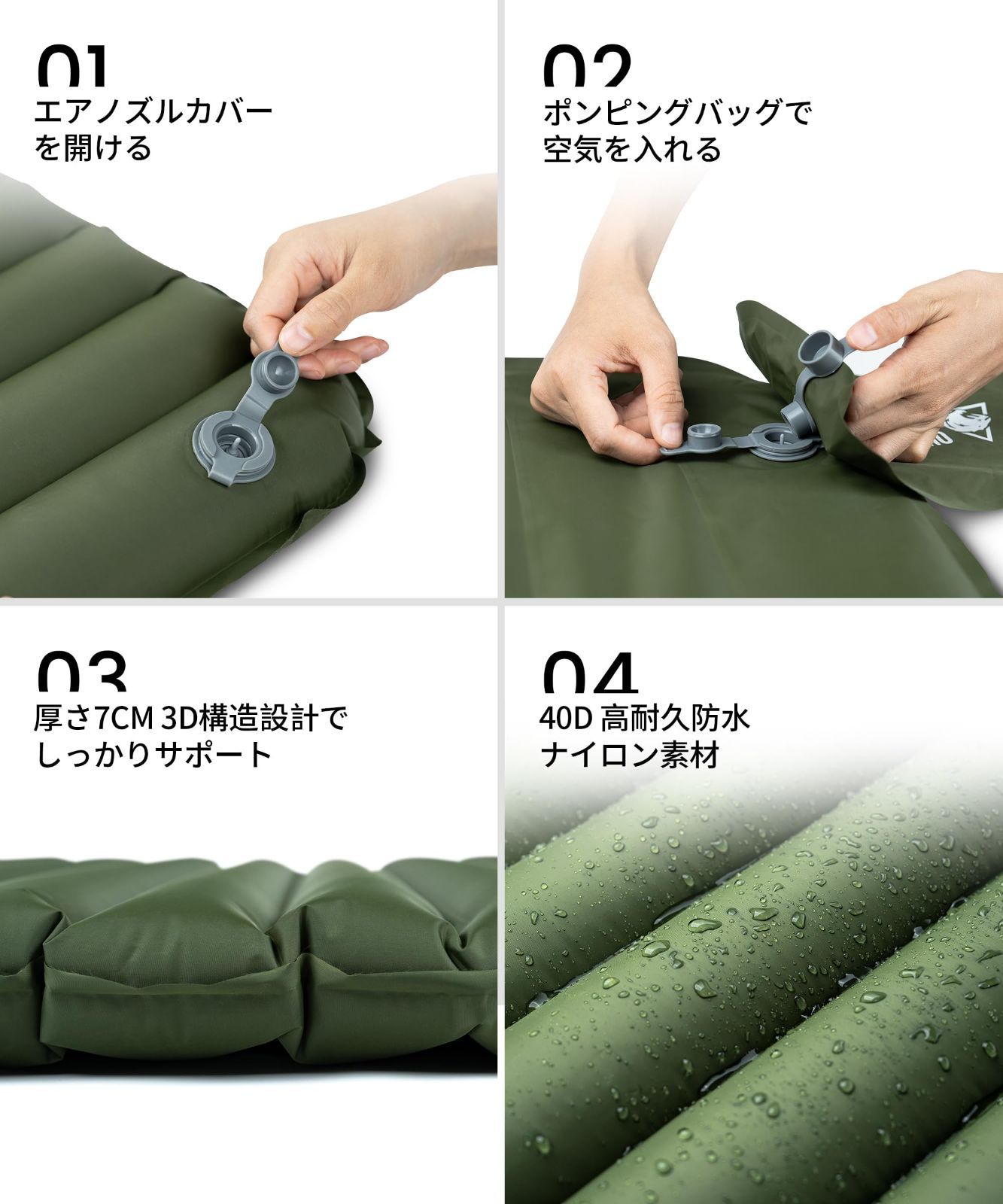 01
エアノズルカバーを開ける

02
ポンピングバッグで空気を入れる

03
厚さ7CM 3D構造設計でしっかりサポート

04
40D 高耐久防水ナイロン素材