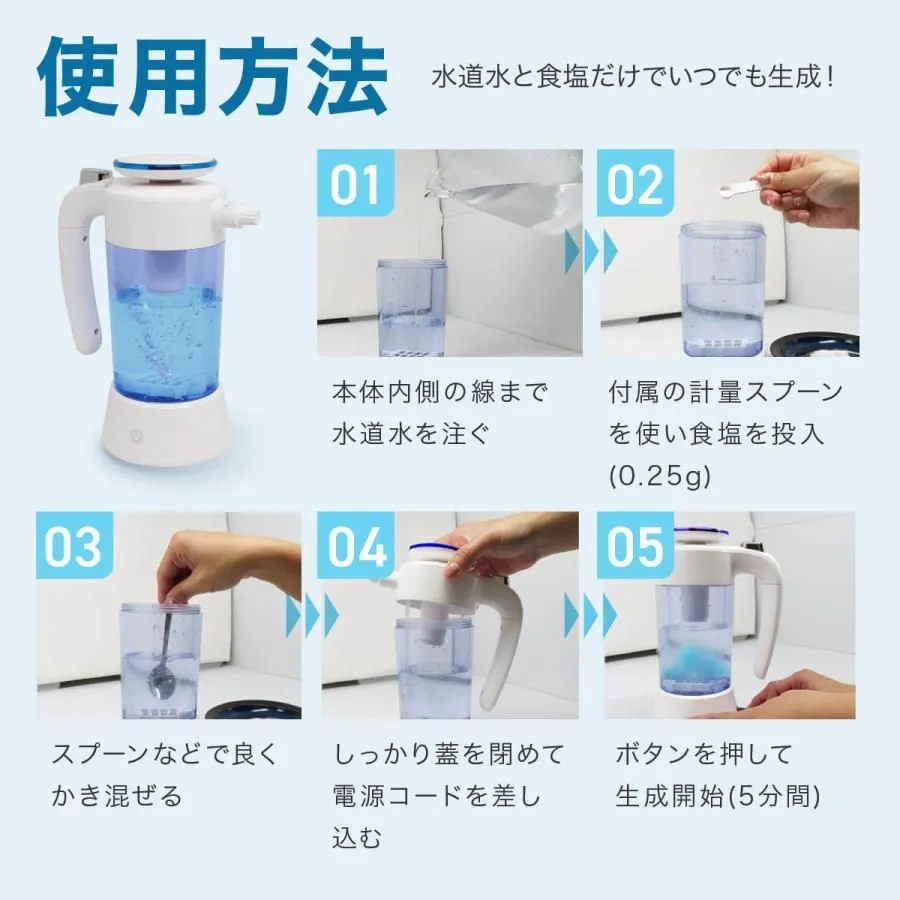 使用方法

水道水と食塩だけでいつでも生成！

01

本体内側の線まで水道水を注ぐ

02

付属の計量スプーンを使い食塩を投入(0.25g)

03

スプーンなどで良くかき混ぜる

04

しっかり蓋を閉めて電源コードを差し込む

05

ボタンを押して生成開始(5分間)