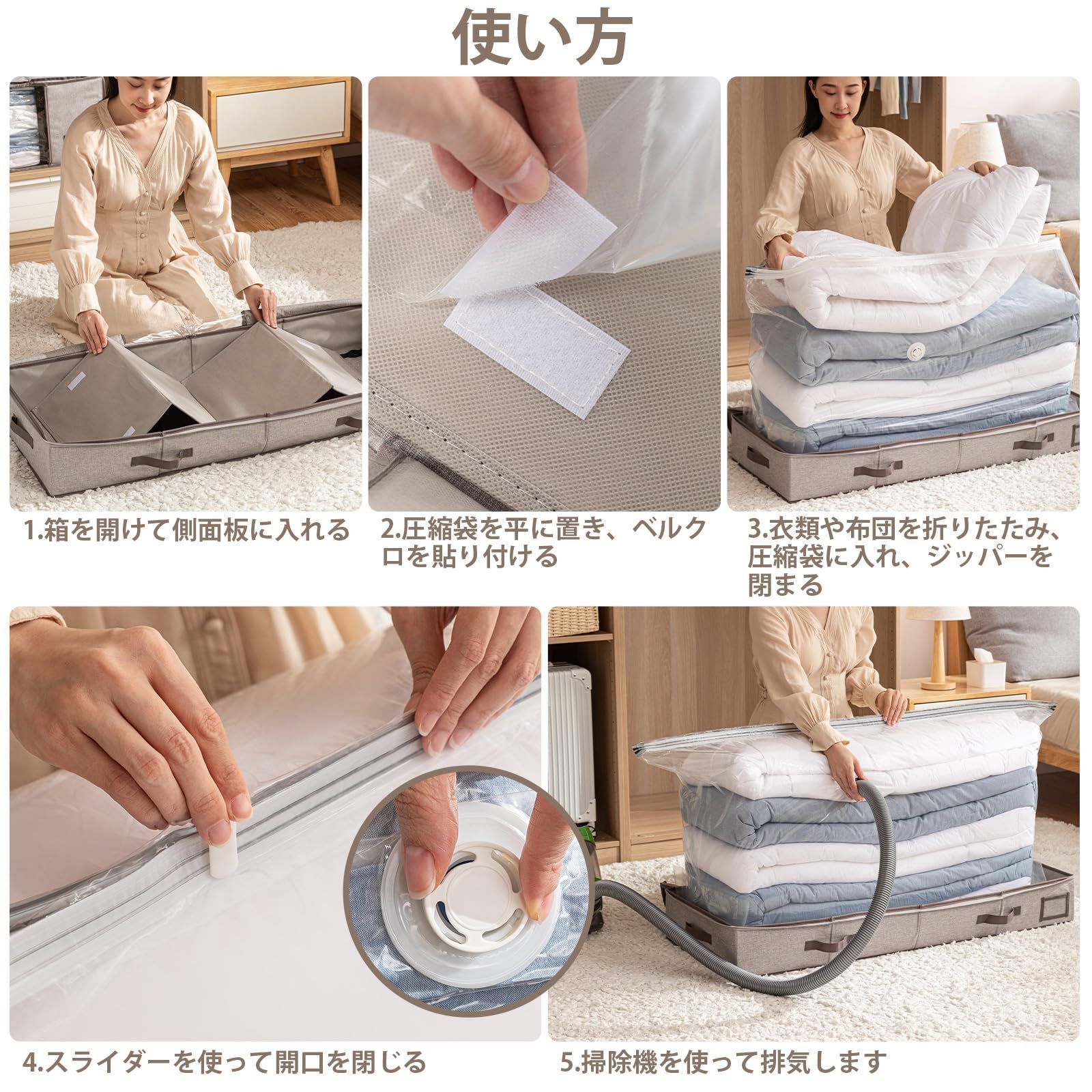 使い方

1.箱を開けて側面板に入れる

2.圧縮袋を平に置き、ベルクロを貼り付ける

3.衣類や布団を折りたたみ、圧縮袋に入れ、ジッパーを閉まる

4.スライダーを使って開口を閉じる

5.掃除機を使って排気します