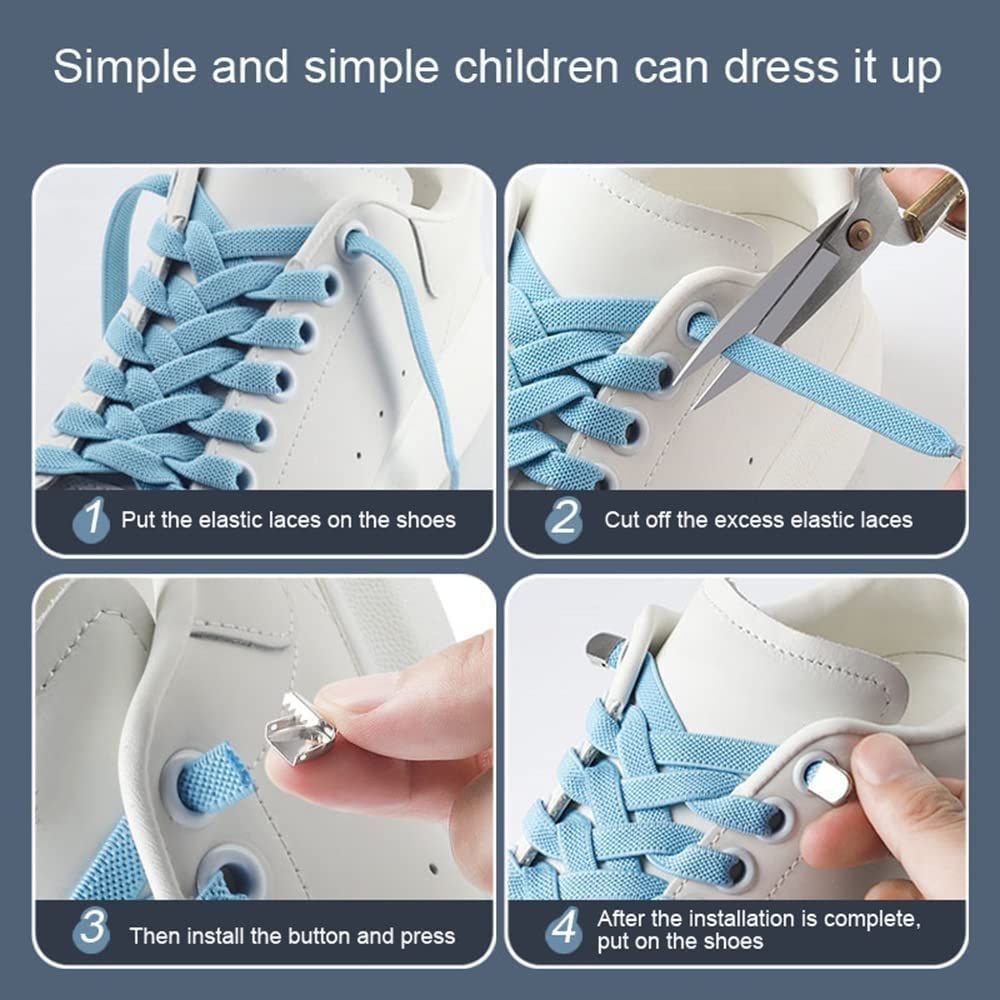 Simple and simple children can dress it up

1 Put the elastic laces on the shoes

2 Cut off the excess elastic laces

3 Then install the button and press

4 After the installation is complete, put on the shoes