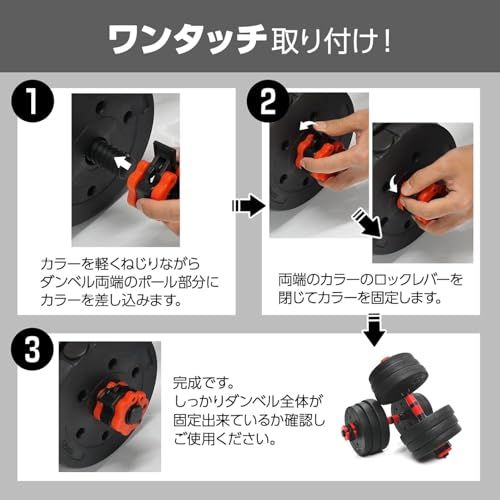 ワンタッチ取り付け！

1

カラーを軽くねじりながらダンベル両端のポール部分にカラーを差し込みます。

2

両端のカラーのロックレバーを閉じてカラーを固定します。

3

完成です。
しっかりダンベル全体が固定出来ているか確認しご使用ください。