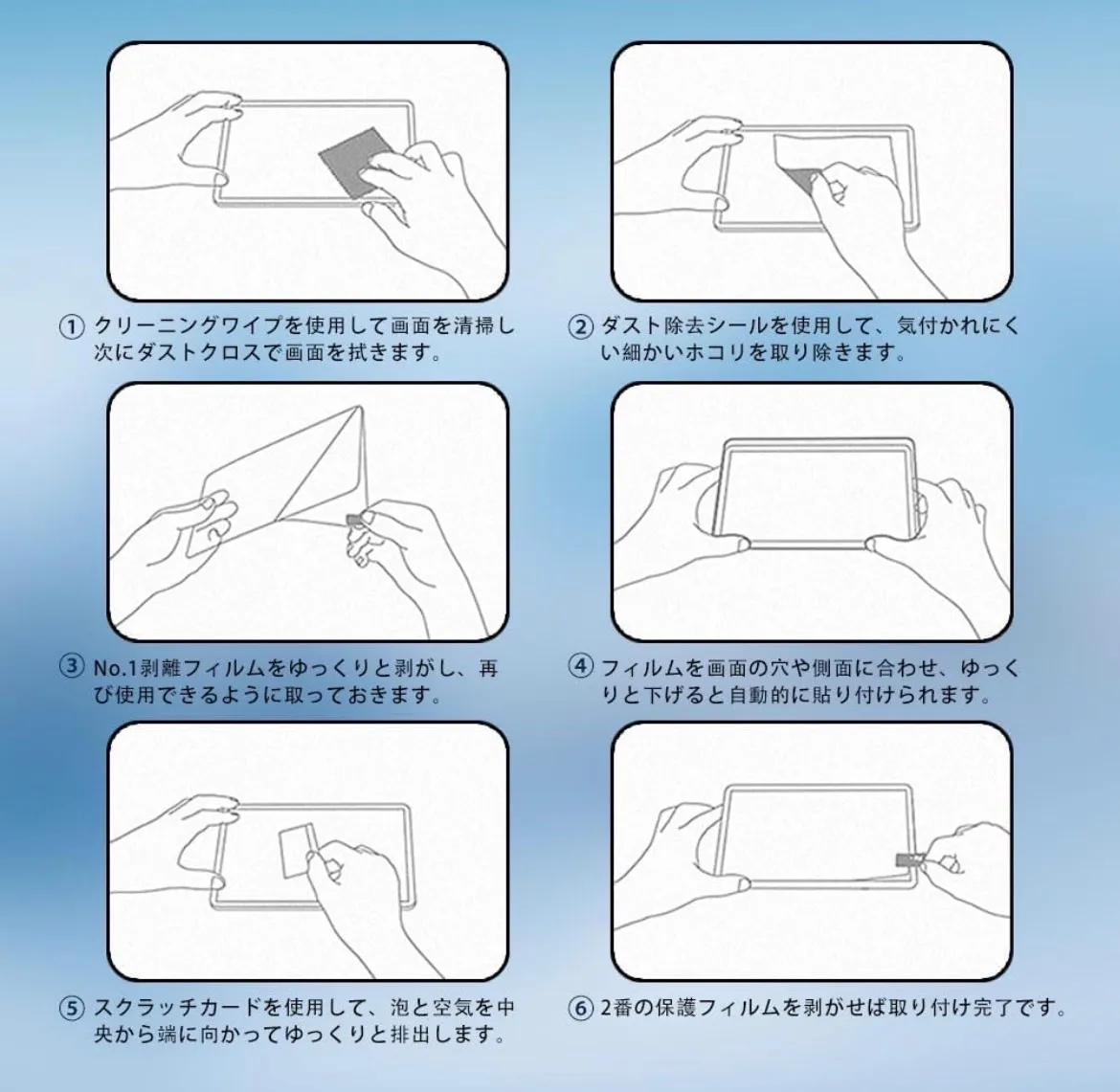 ① クリーニングワイプを使用して画面を清掃し次にダストクロスで画面を拭きます。

② ダスト除去シールを使用して、気付かれにくい細かいホコリを取り除きます。

③ No.1剥離フィルムをゆっくりと剥がし、再び使用できるように取っておきます。

④ フィルムを画面の穴や側面に合わせ、ゆっくりと下げると自動的に貼り付けられます。

⑤ スクラッチカードを使用して、泡と空気を中央から端に向かってゆっくりと排出します。

⑥ 2番の保護フィルムを剥がせば取り付け完了です。