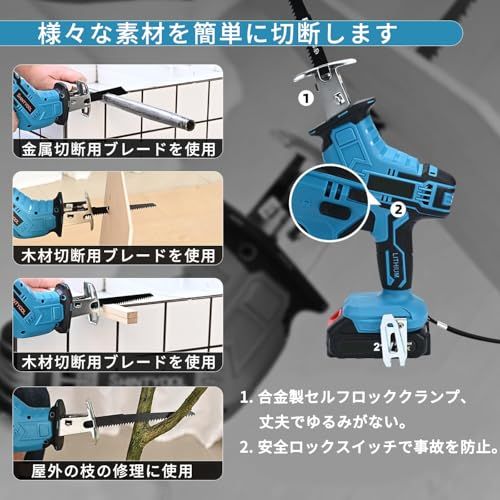 様々な素材を簡単に切断します

金属切断用ブレードを使用

木材切断用ブレードを使用

木材切断用ブレードを使用

屋外の枝の修理に使用

1

2

LITHIUM

1. 合金製セルフロッククランプ、丈夫でゆるみがない。

2. 安全ロックスイッチで事故を防止。