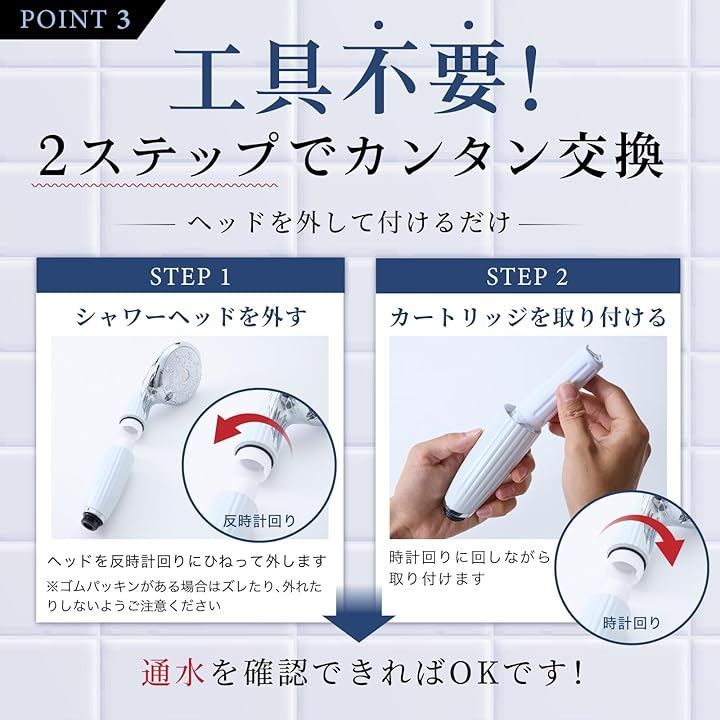 POINT 3

工具不要!
2ステップでカンタン交換

ヘッドを外して付けるだけ

STEP 1
シャワーヘッドを外す

反時計回り

ヘッドを反時計回りにひねって外します
※ゴムパッキンがある場合はズレたり、外れたりしないようご注意ください

STEP 2
カートリッジを取り付ける

時計回りに回しながら取り付けます

時計回り

通水を確認できればOKです!