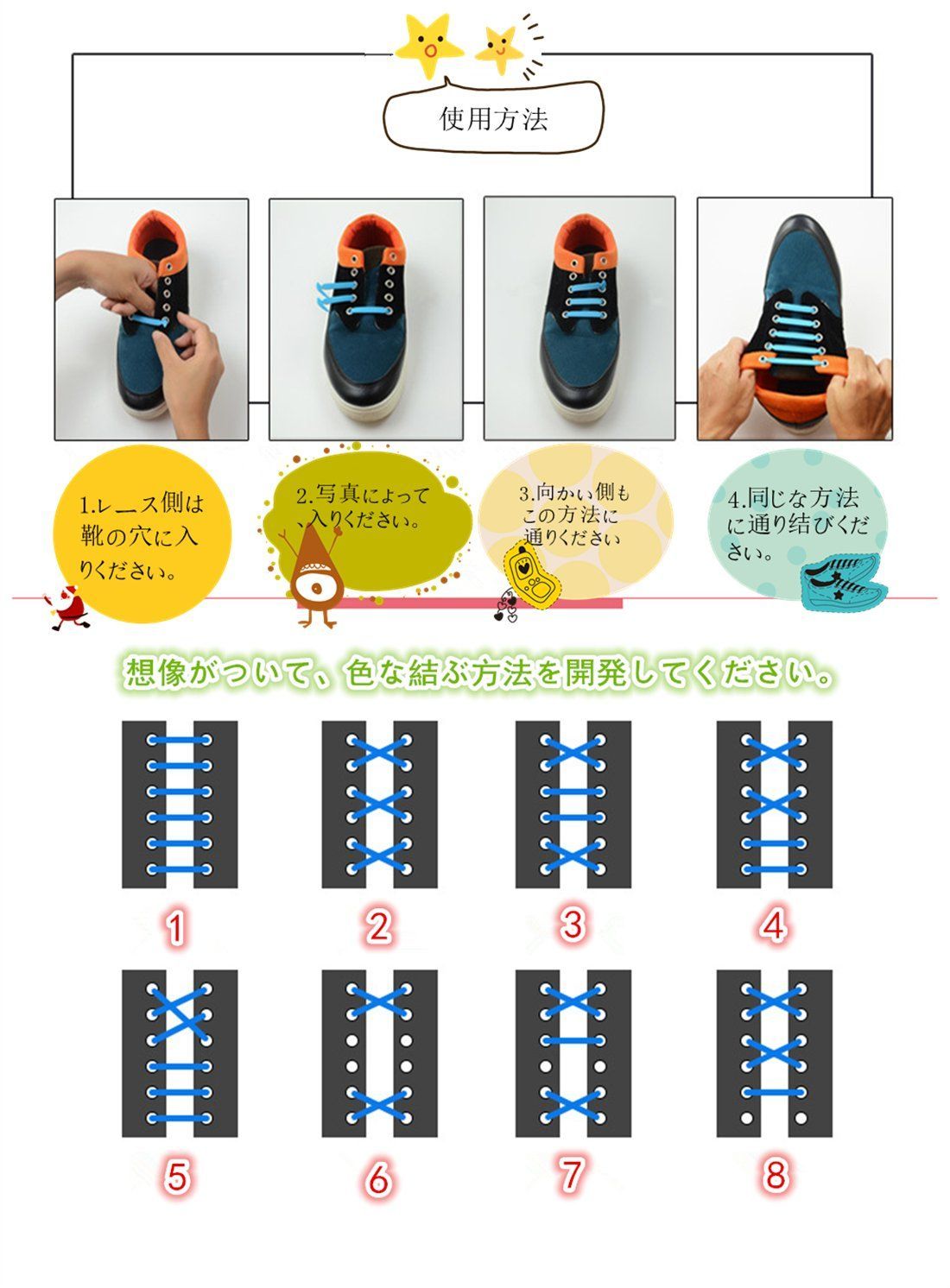 使用方法

1.レース側は靴の穴に入りください。

2.写真によって、入りください。

3.向かい側もこの方法に通りください

4.同じな方法に通り結びください。

想像がついて、色な結ぶ方法を開発してください。

1

2

3

4

5

6

7

8