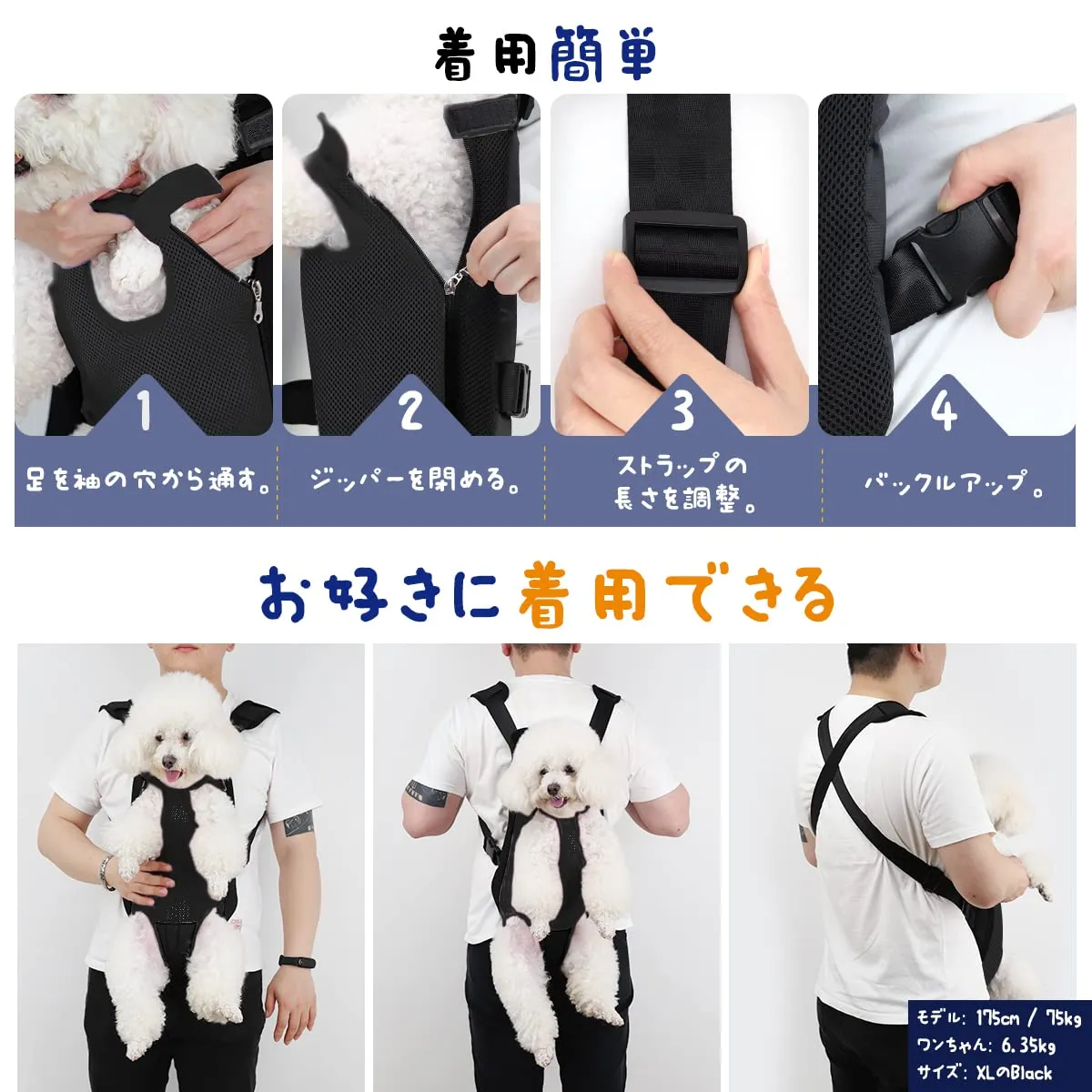 着用簡単

1
足を袖の穴から通す。

2
ジッパーを閉める。

3
ストラップの長さを調整。

4
バックルアップ。

お好きに着用できる

モデル: 175cm / 75kg
ワンちゃん: 6.35kg
サイズ: XLのBlack