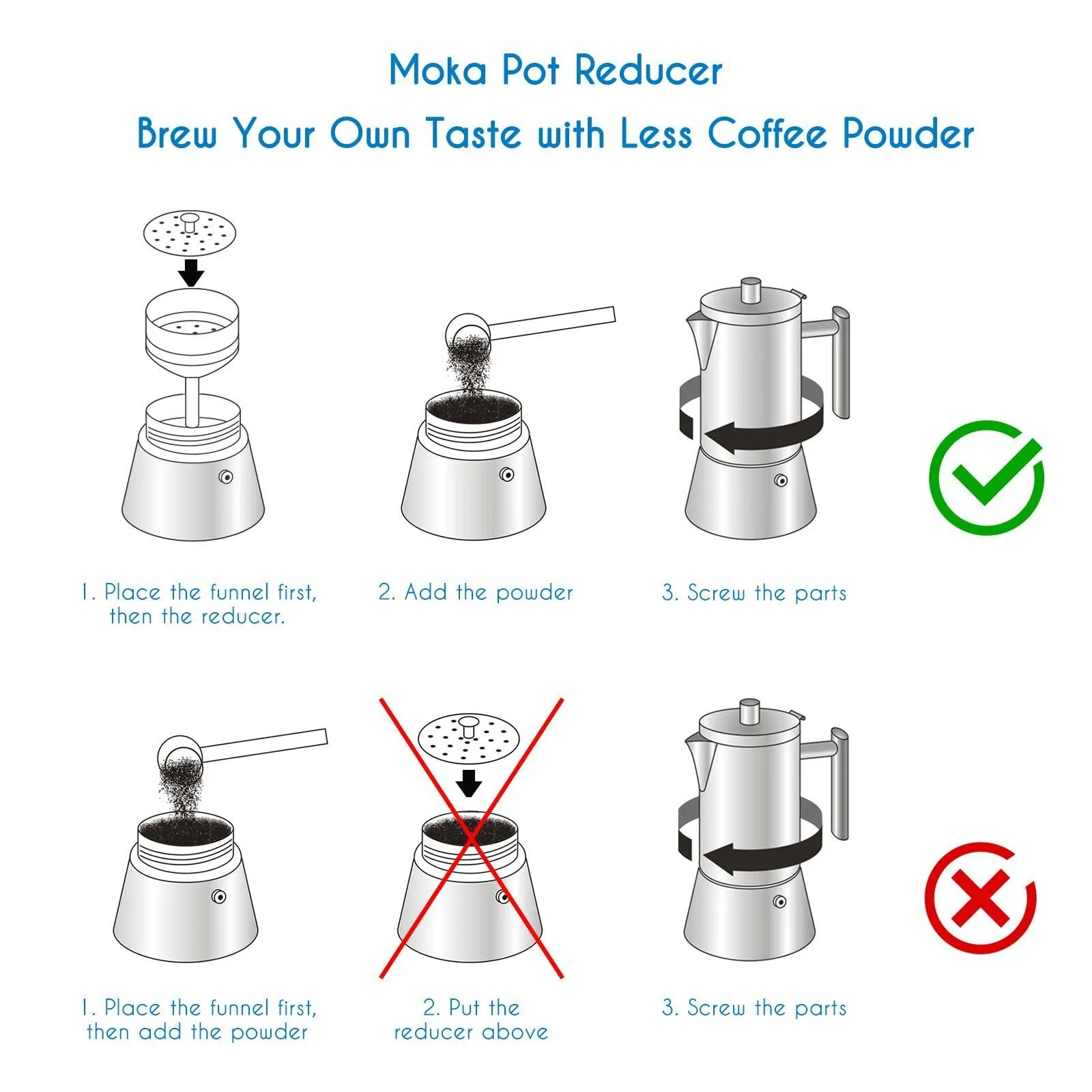 Moka Pot Reducer

Brew Your Own Taste with Less Coffee Powder

1. Place the funnel first, then the reducer.

2. Add the powder

3. Screw the parts

1. Place the funnel first, then add the powder

2. Put the reducer above

3. Screw the parts