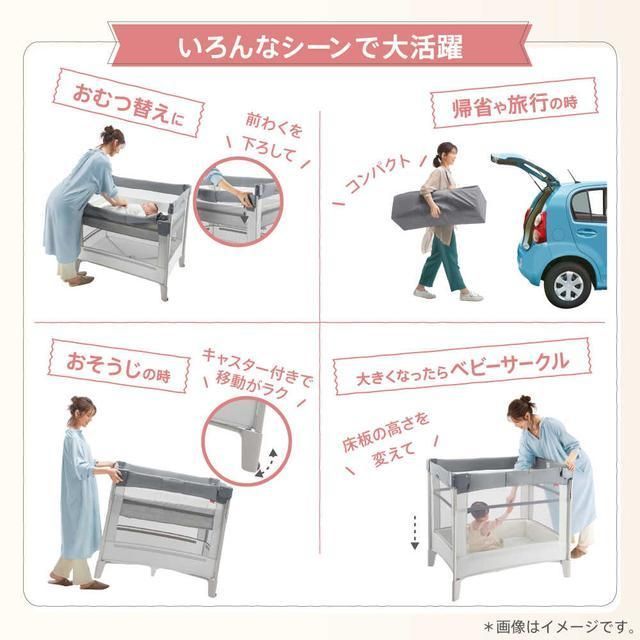 いろんなシーンで大活躍

おむつ替えに

前わくを下ろして

帰省や旅行の時

コンパクト

おそうじの時

キャスター付きで移動がラク

大きくなったらベビーサークル

床板の高さを変えて

＊画像はイメージです。