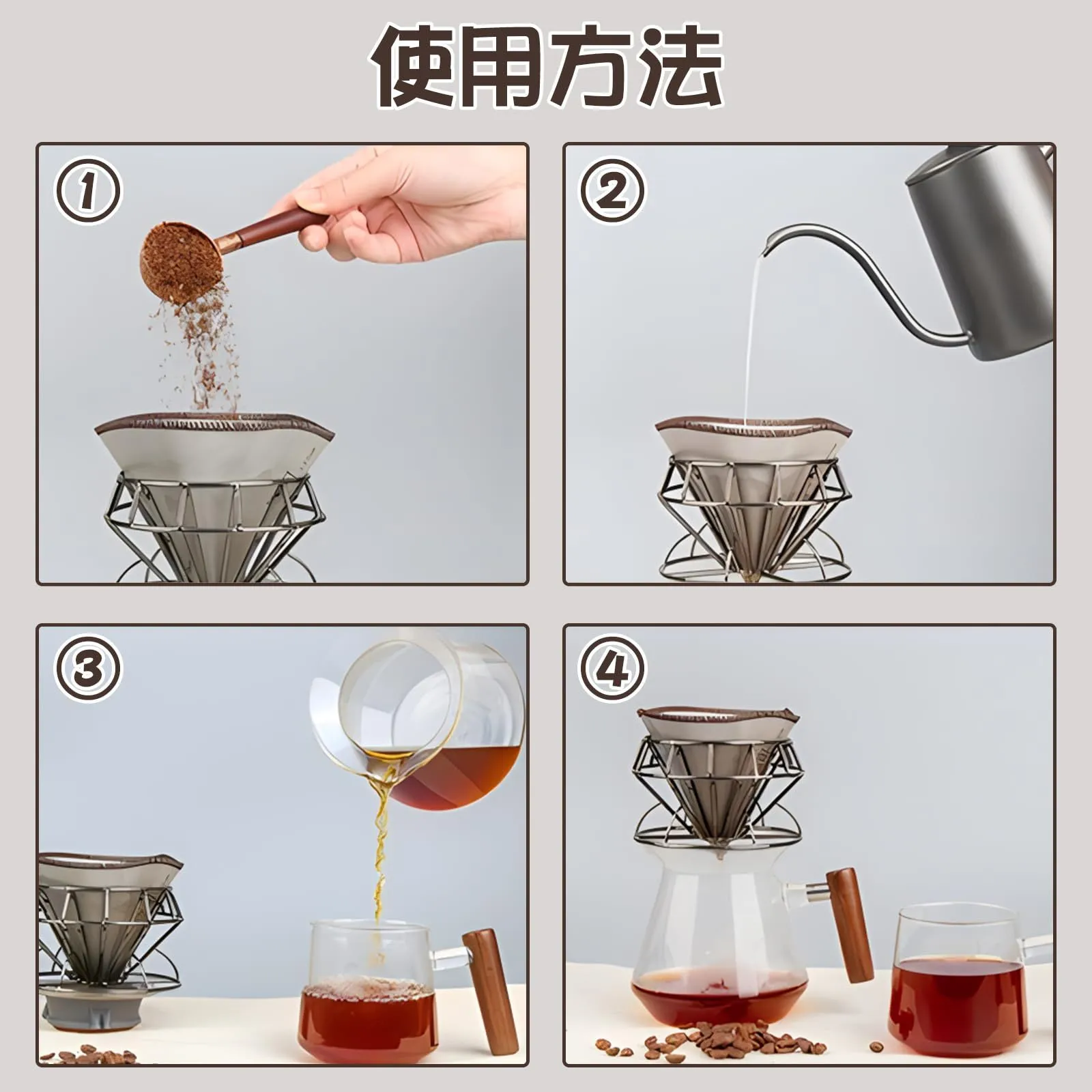 使用方法

①

②

③

④