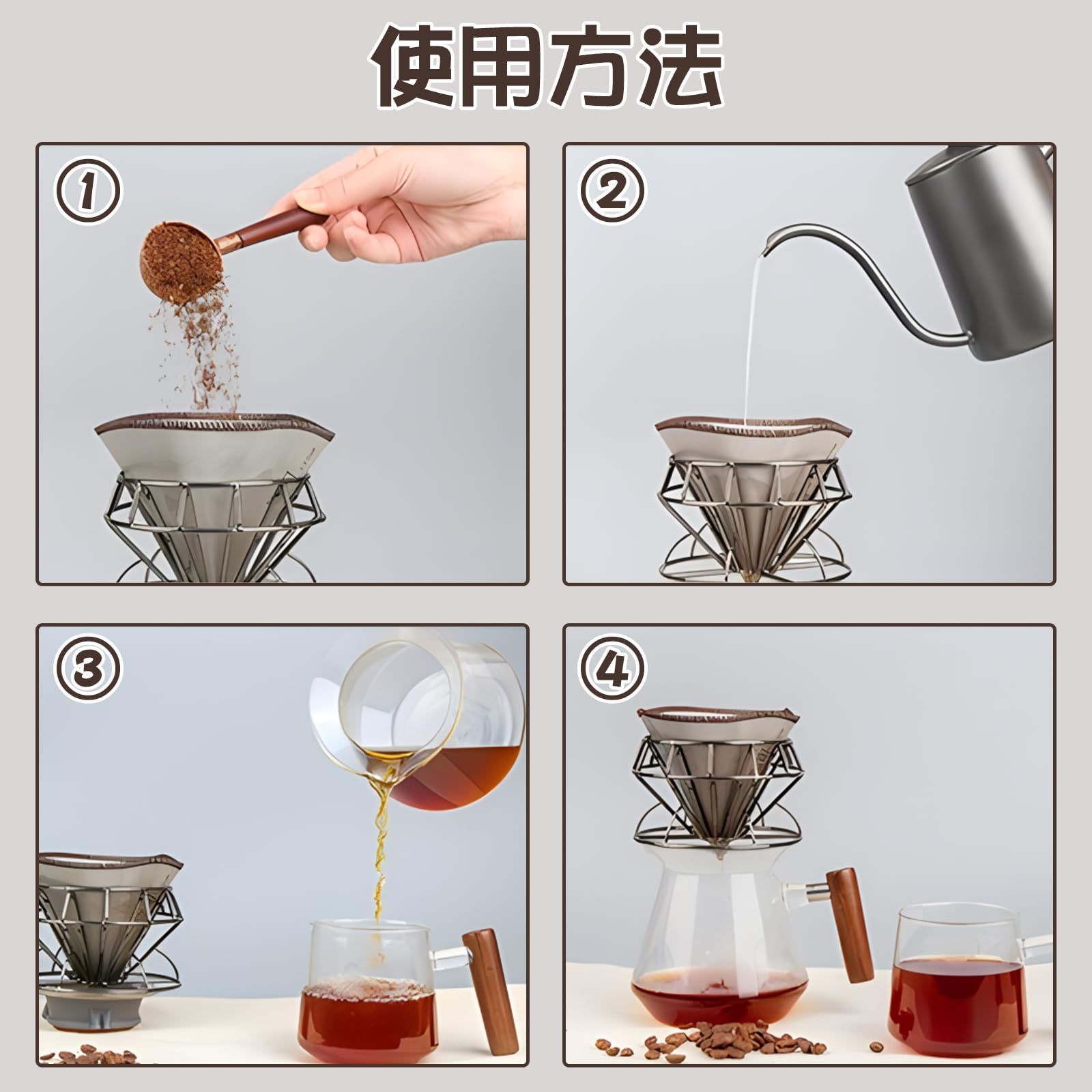 使用方法

①

②

③

④