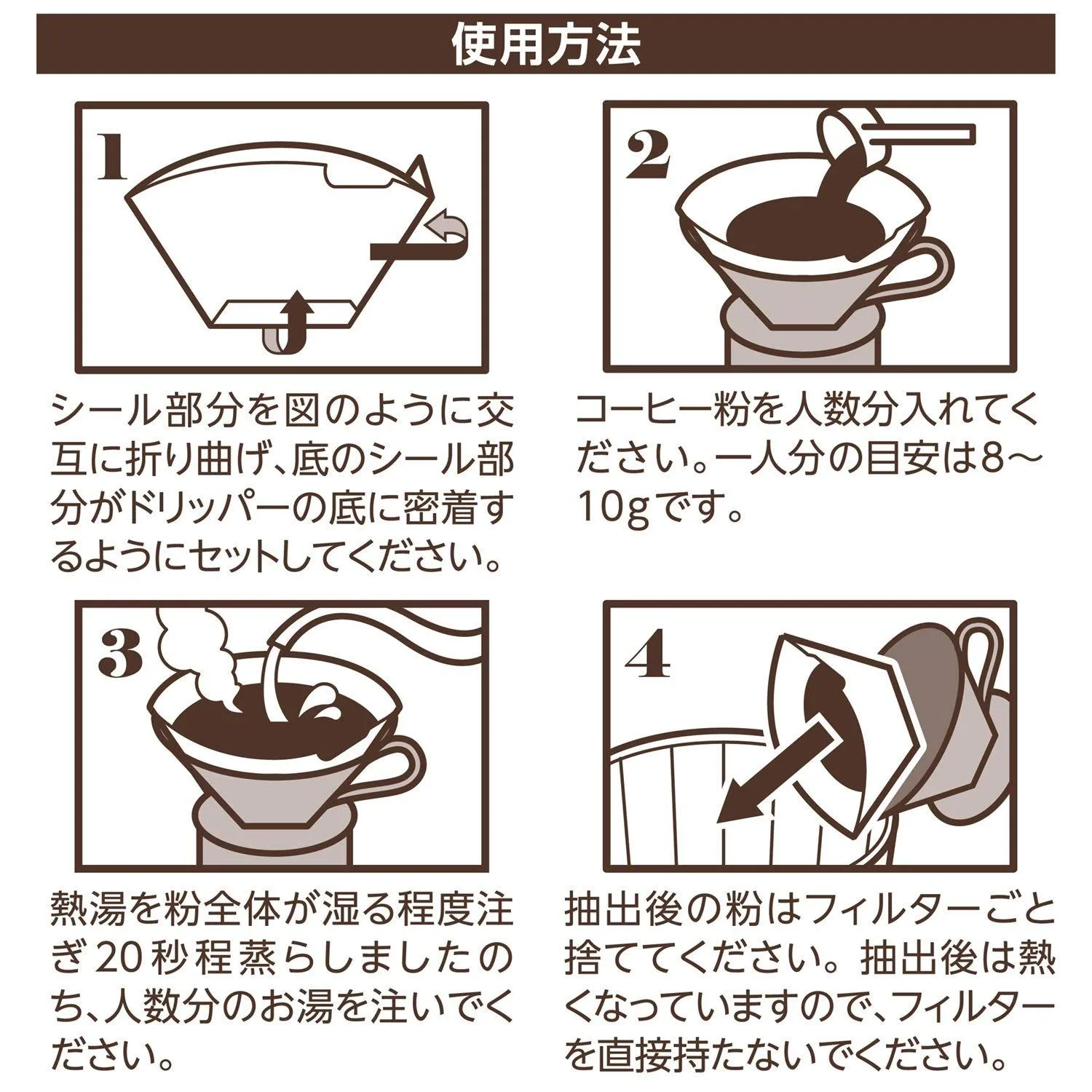 使用方法

1

シール部分を図のように交互に折り曲げ、底のシール部分がドリッパーの底に密着するようにセットしてください。

2

コーヒー粉を人数分入れてください。一人分の目安は8～10gです。

3

熱湯を粉全体が湿る程度注ぎ20秒程蒸らしましたのち、人数分のお湯を注いでください。

4

抽出後の粉はフィルターごと捨ててください。抽出後は熱くなっていますので、フィルターを直接持たないでください。