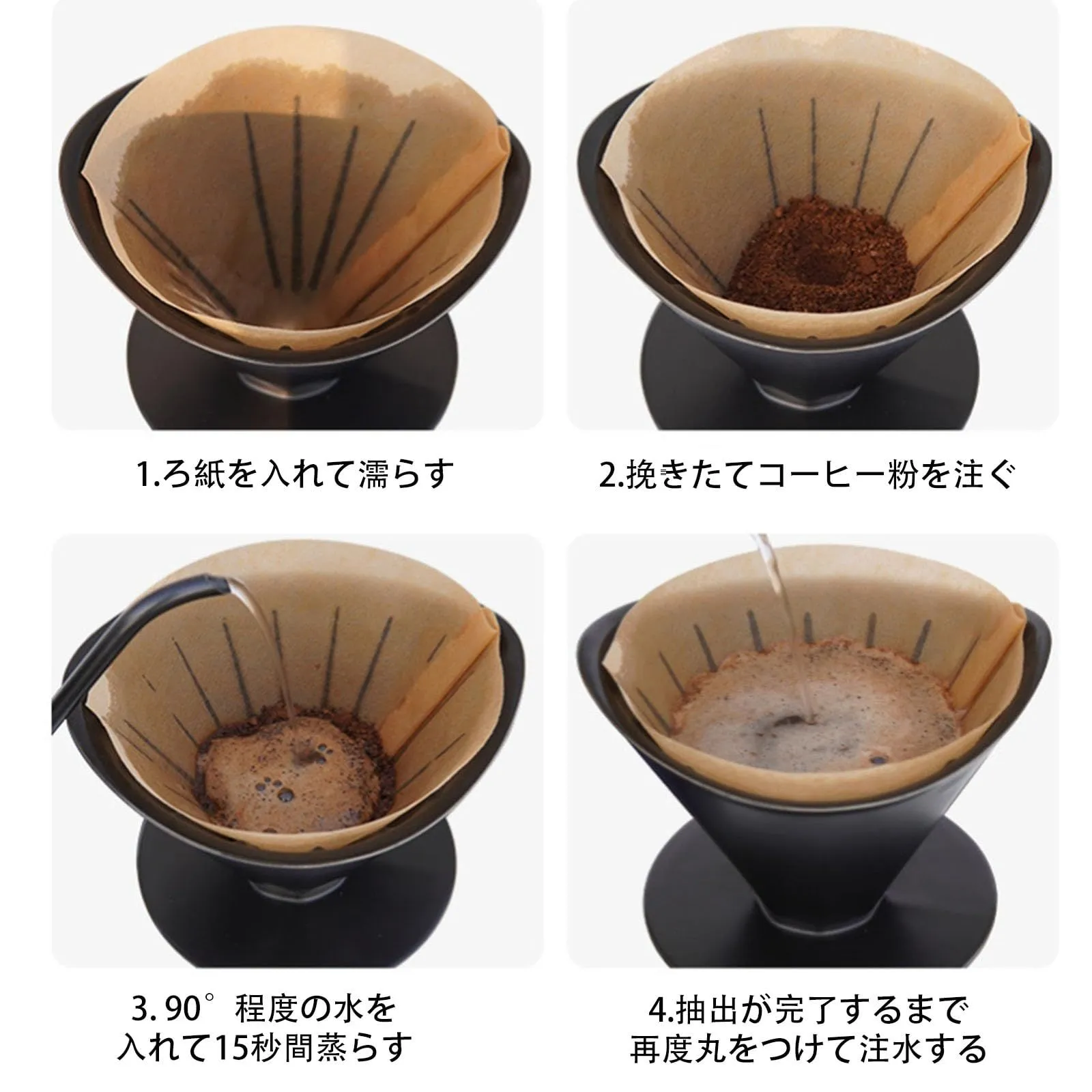 1.ろ紙を入れて濡らす

2.挽きたてコーヒー粉を注ぐ

3. 90°程度の水を入れて15秒間蒸らす

4.抽出が完了するまで再度丸をつけて注水する