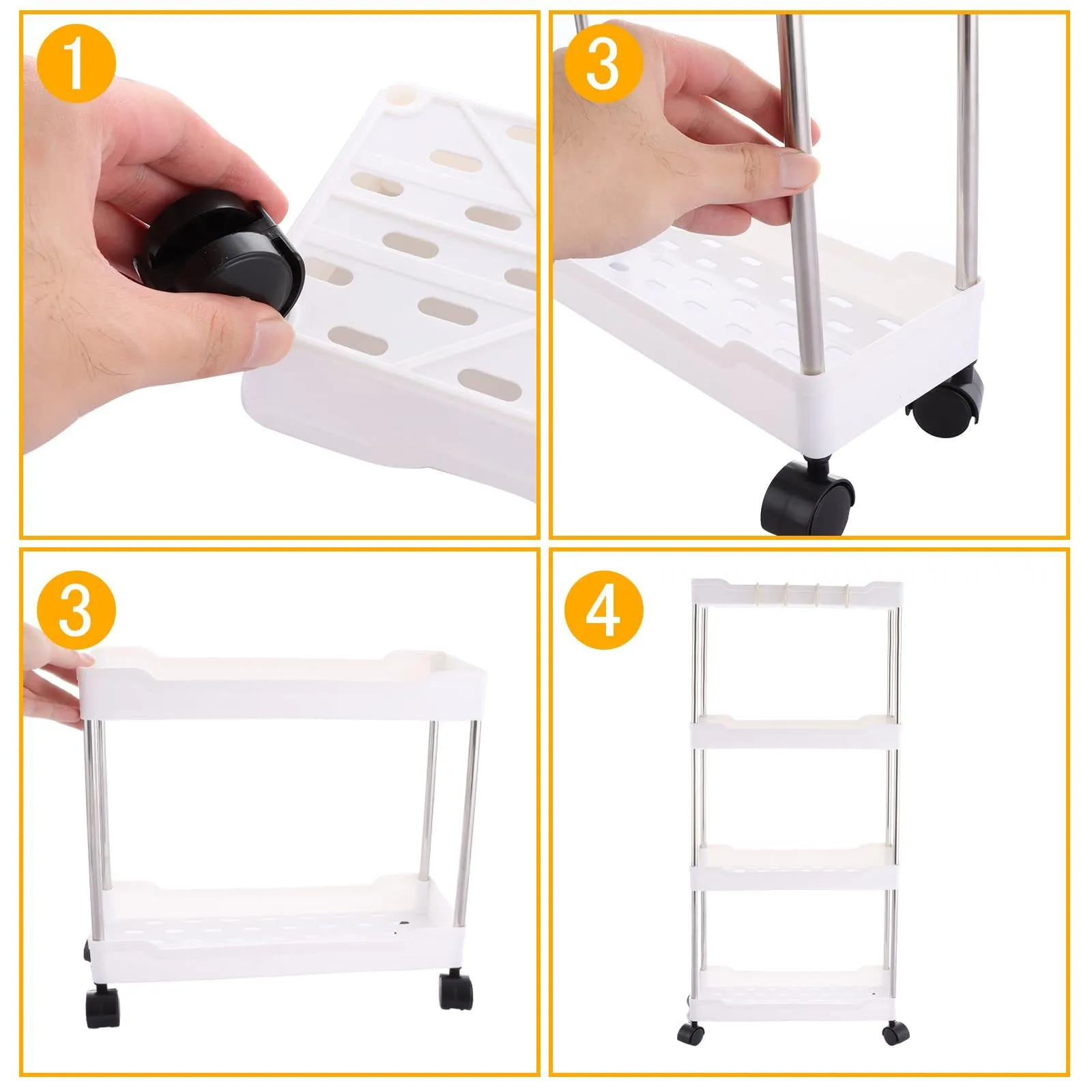 1

3

3

4