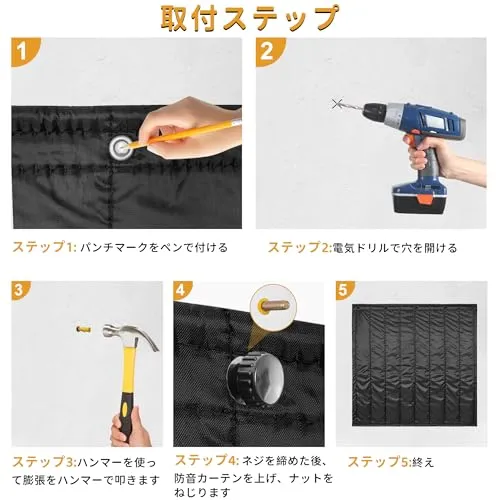 取付ステップ

1

ステップ1: パンチマークをペンで付ける

2

ステップ2:電気ドリルで穴を開ける

3

ステップ3:ハンマーを使って膨張をハンマーで叩きます

4

ステップ4: ネジを締めた後、防音カーテンを上げ、ナットをねじります

5

ステップ5:終え