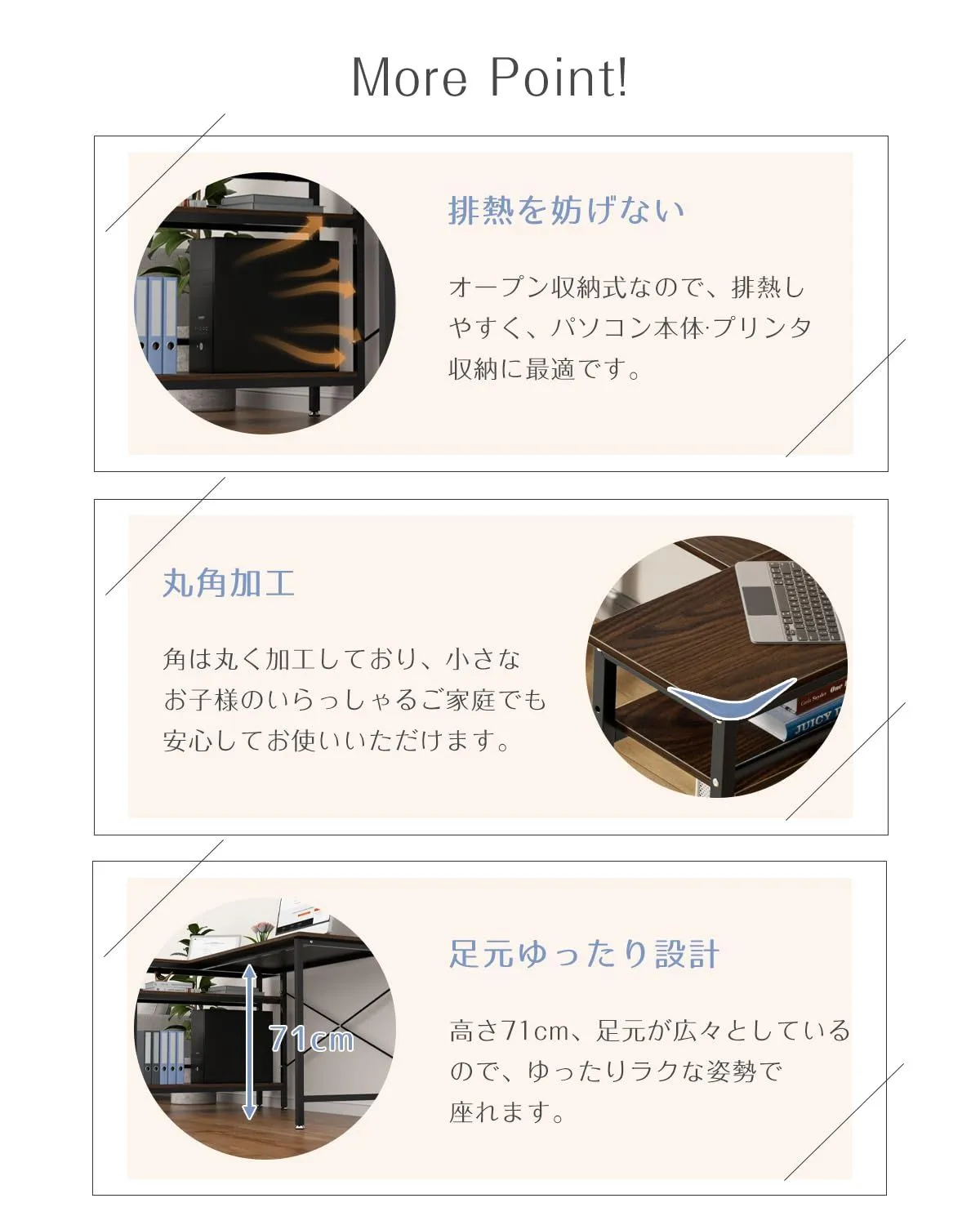 More Point!

排熱を妨げない

オープン収納式なので、排熱しやすく、パソコン本体·プリンタ収納に最適です。

丸角加工

角は丸く加工しており、小さなお子様のいらっしゃるご家庭でも安心してお使いいただけます。

JUICY

足元ゆったり設計

71cm

高さ71cm、足元が広々としているので、ゆったりラクな姿勢で座れます。