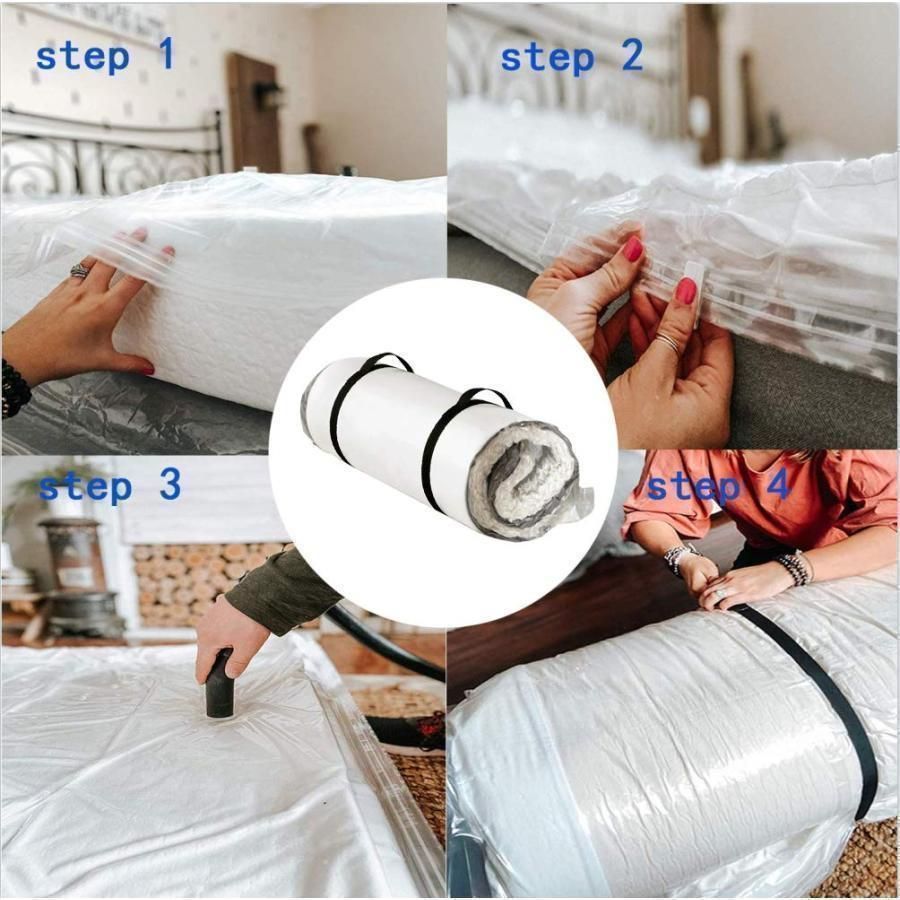 step 1

step 2

step 3

step 4