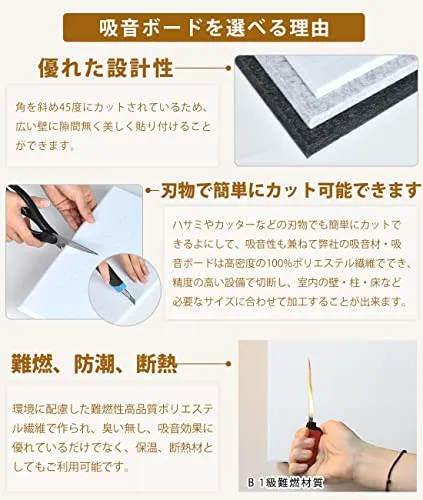 吸音ボードを選べる理由

優れた設計性

角を斜め45度にカットされているため、広い壁に隙間無く美しく貼り付けることができます。

刃物で簡単にカット可能できます

ハサミやカッターなどの刃物でも簡単にカットできるよにして、吸音性も兼ねて弊社の吸音材・吸音ボードは高密度の100%ポリエステル繊維ででき、精度の高い設備で切断し、室内の壁・柱・床など必要なサイズに合わせて加工することが出来ます。

難燃、防潮、断熱

環境に配慮した難燃性高品質ポリエステル繊維で作られ、臭い無し、吸音効果に優れているだけでなく、保温、断熱材としてもご利用可能です。

B 1級難燃材質