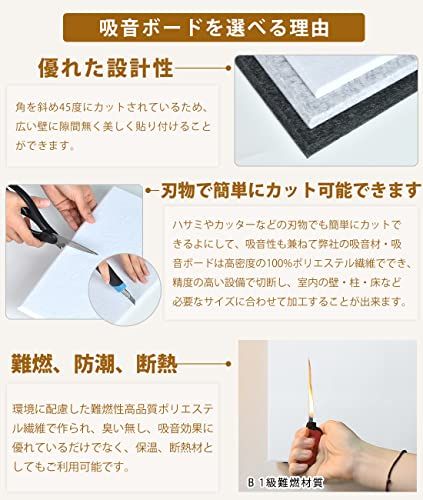 吸音ボードを選べる理由

優れた設計性

角を斜め45度にカットされているため、広い壁に隙間無く美しく貼り付けることができます。

刃物で簡単にカット可能できます

ハサミやカッターなどの刃物でも簡単にカットできるよにして、吸音性も兼ねて弊社の吸音材・吸音ボードは高密度の100%ポリエステル繊維ででき、精度の高い設備で切断し、室内の壁・柱・床など必要なサイズに合わせて加工することが出来ます。

難燃、防潮、断熱

環境に配慮した難燃性高品質ポリエステル繊維で作られ、臭い無し、吸音効果に優れているだけでなく、保温、断熱材としてもご利用可能です。

B 1級難燃材質