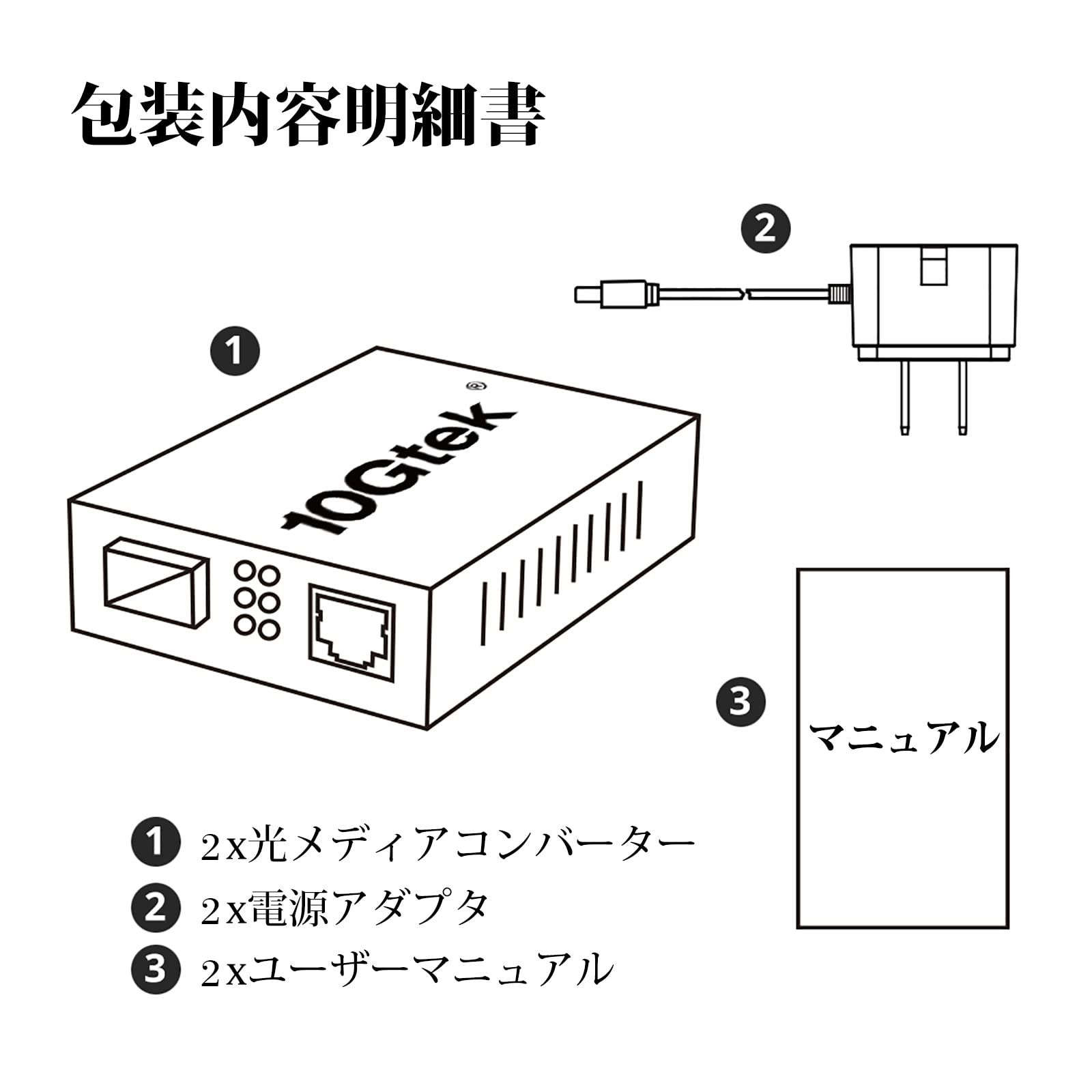 包装内容明細書

2

1

10Gtek®

3

マニュアル

1 2x光メディアコンバーター
2 2x電源アダプタ
3 2xユーザーマニュアル