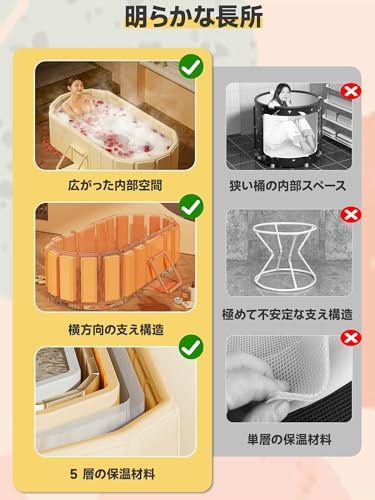 明らかな長所

広がった内部空間

横方向の支え構造

5 層の保温材料

狭い桶の内部スペース

極めて不安定な支え構造

単層の保温材料