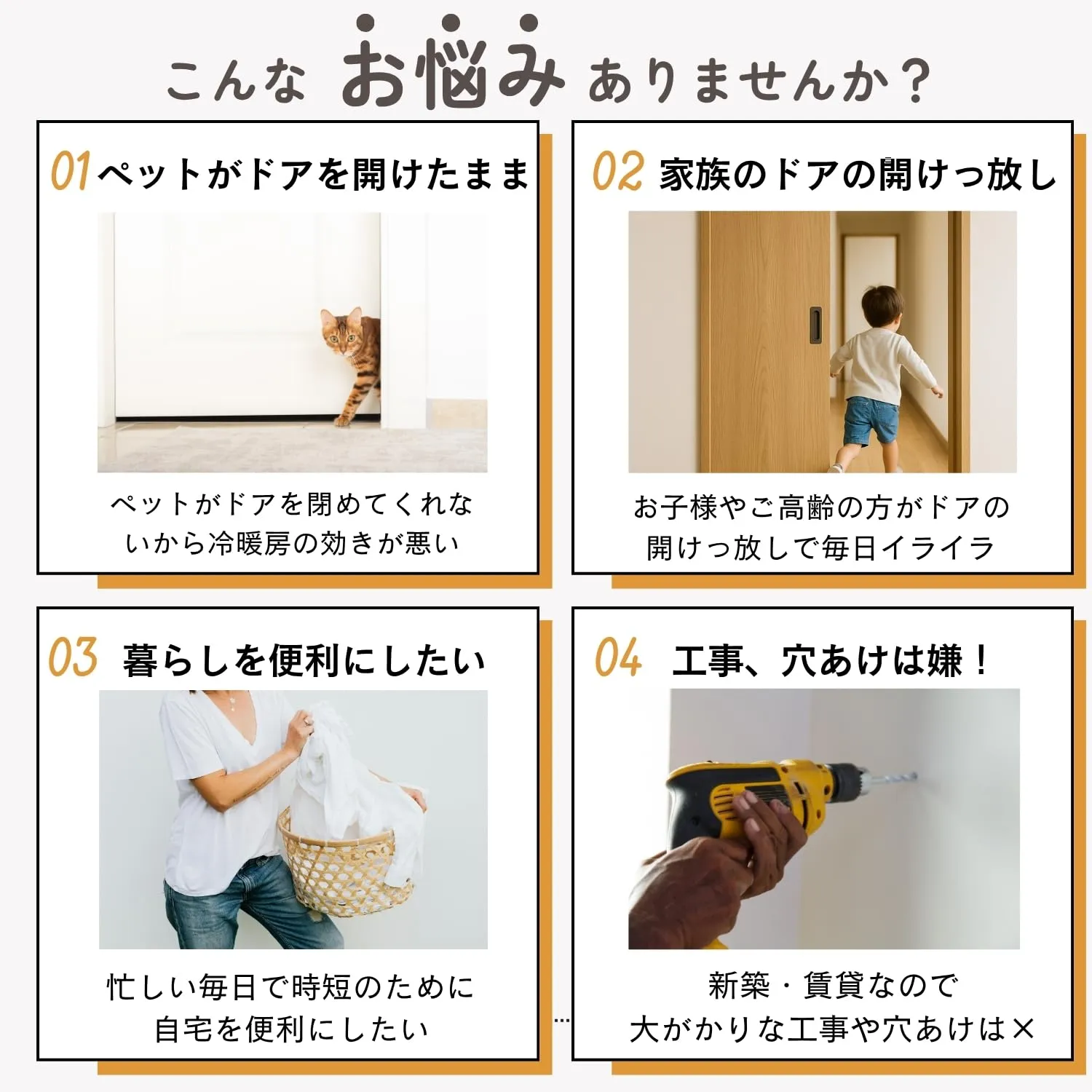 こんな お悩み ありませんか？

01 ペットがドアを開けたまま

ペットがドアを閉めてくれないから冷暖房の効きが悪い

02 家族のドアの開けっ放し

お子様やご高齢の方がドアの開けっ放しで毎日イライラ

03 暮らしを便利にしたい

忙しい毎日で時短のために自宅を便利にしたい

04 工事、穴あけは嫌！

新築・賃貸なので大がかりな工事や穴あけは×