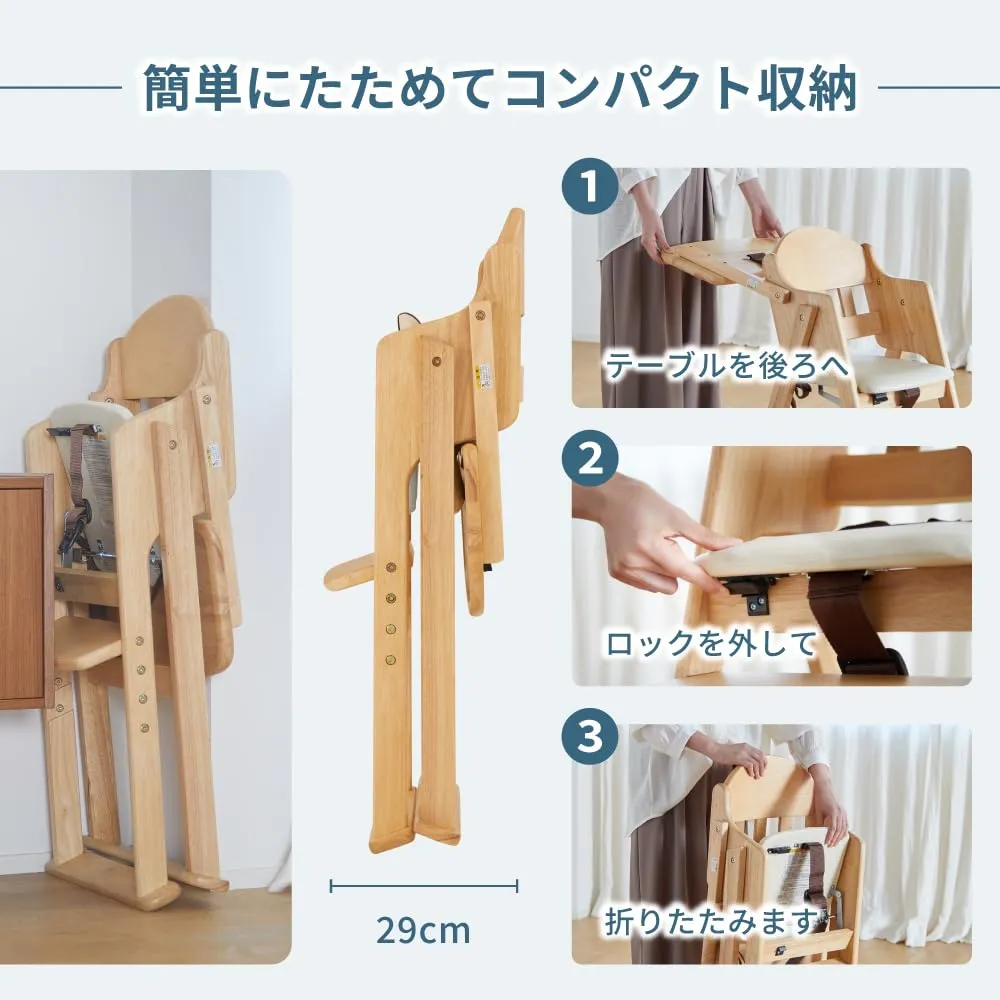 簡単にたためてコンパクト収納

29cm

1
テーブルを後ろへ

2
ロックを外して

3
折りたたみます