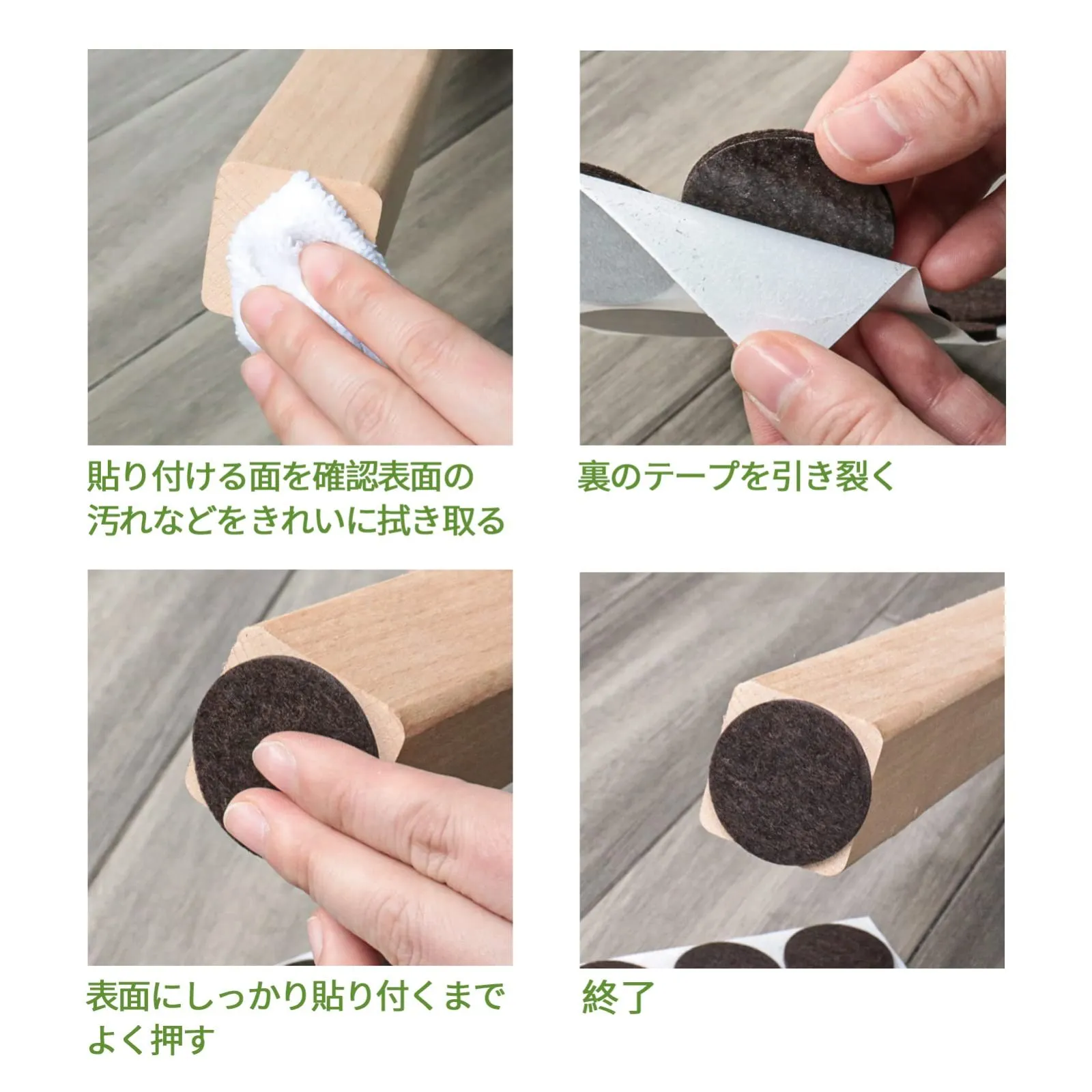 貼り付ける面を確認表面の汚れなどをきれいに拭き取る

裏のテープを引き裂く

表面にしっかり貼り付くまでよく押す

終了