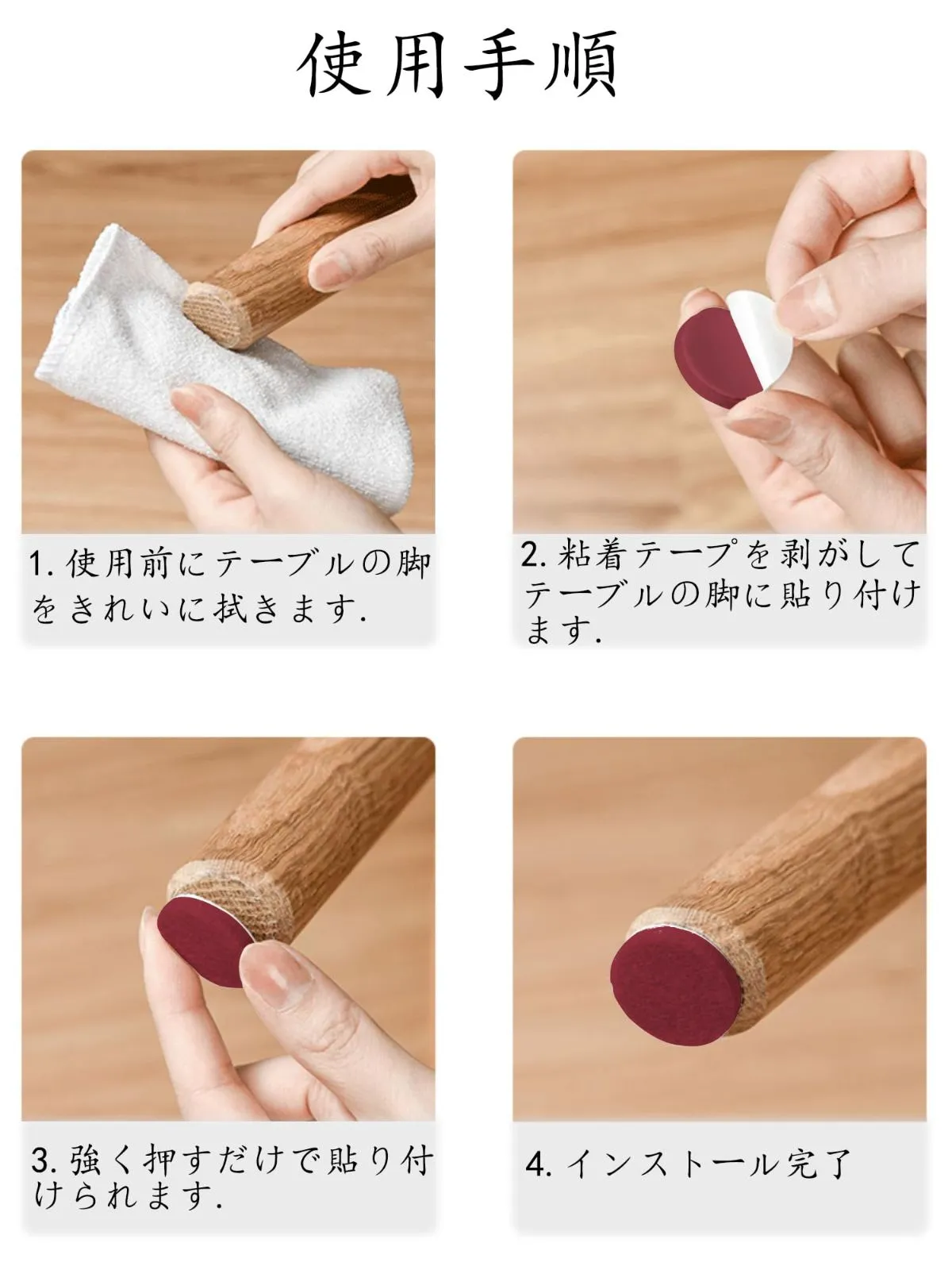 使用手順

1. 使用前にテーブルの脚をきれいに拭きます.

2. 粘着テープを剥がしてテーブルの脚に貼り付けます.

3. 強く押すだけで貼り付けられます.

4. インストール完了