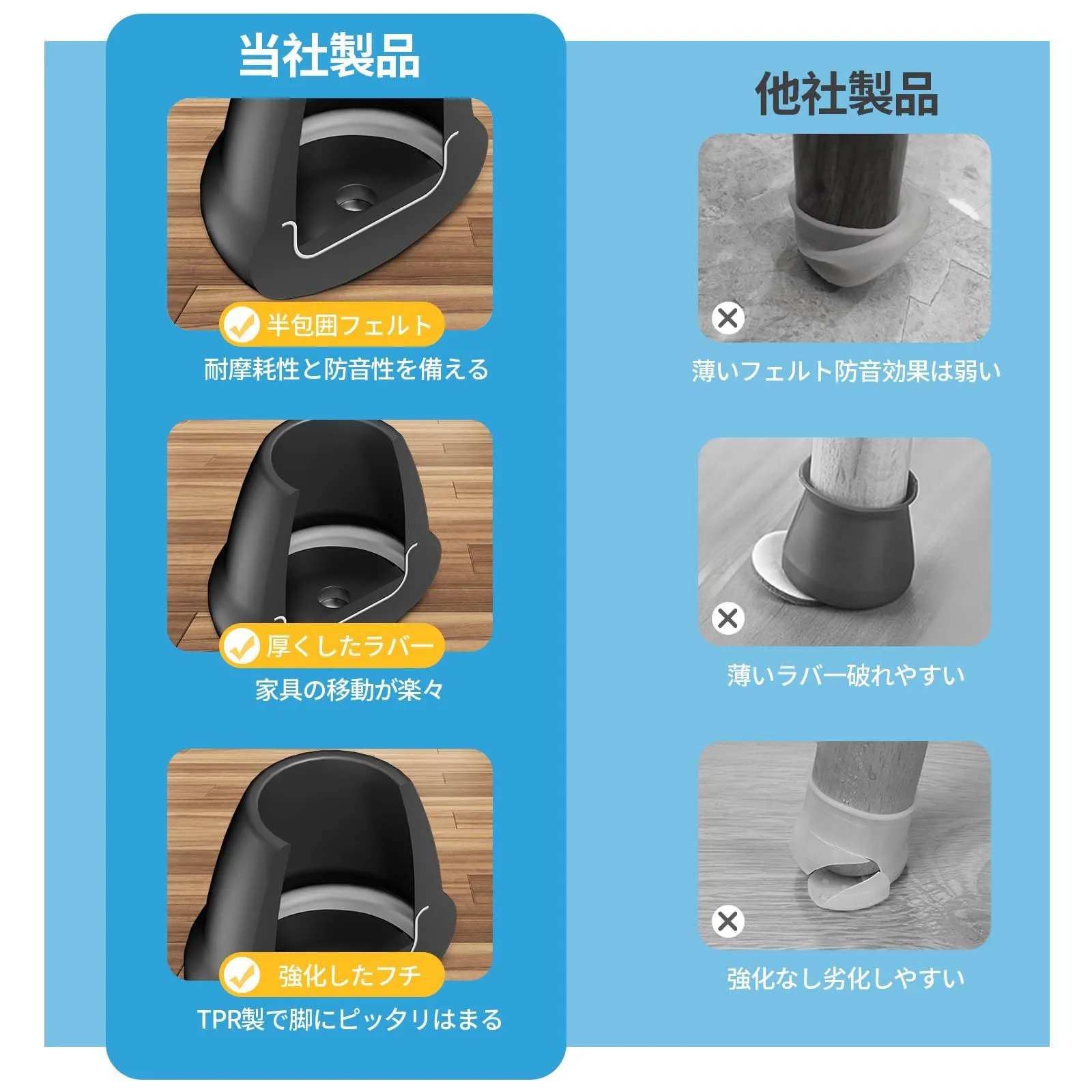 当社製品

半包囲フェルト

耐摩耗性と防音性を備える

厚くしたラバー

家具の移動が楽々

強化したフチ

TPR製で脚にピッタリはまる

他社製品

薄いフェルト防音効果は弱い

薄いラバー破れやすい

強化なし劣化しやすい