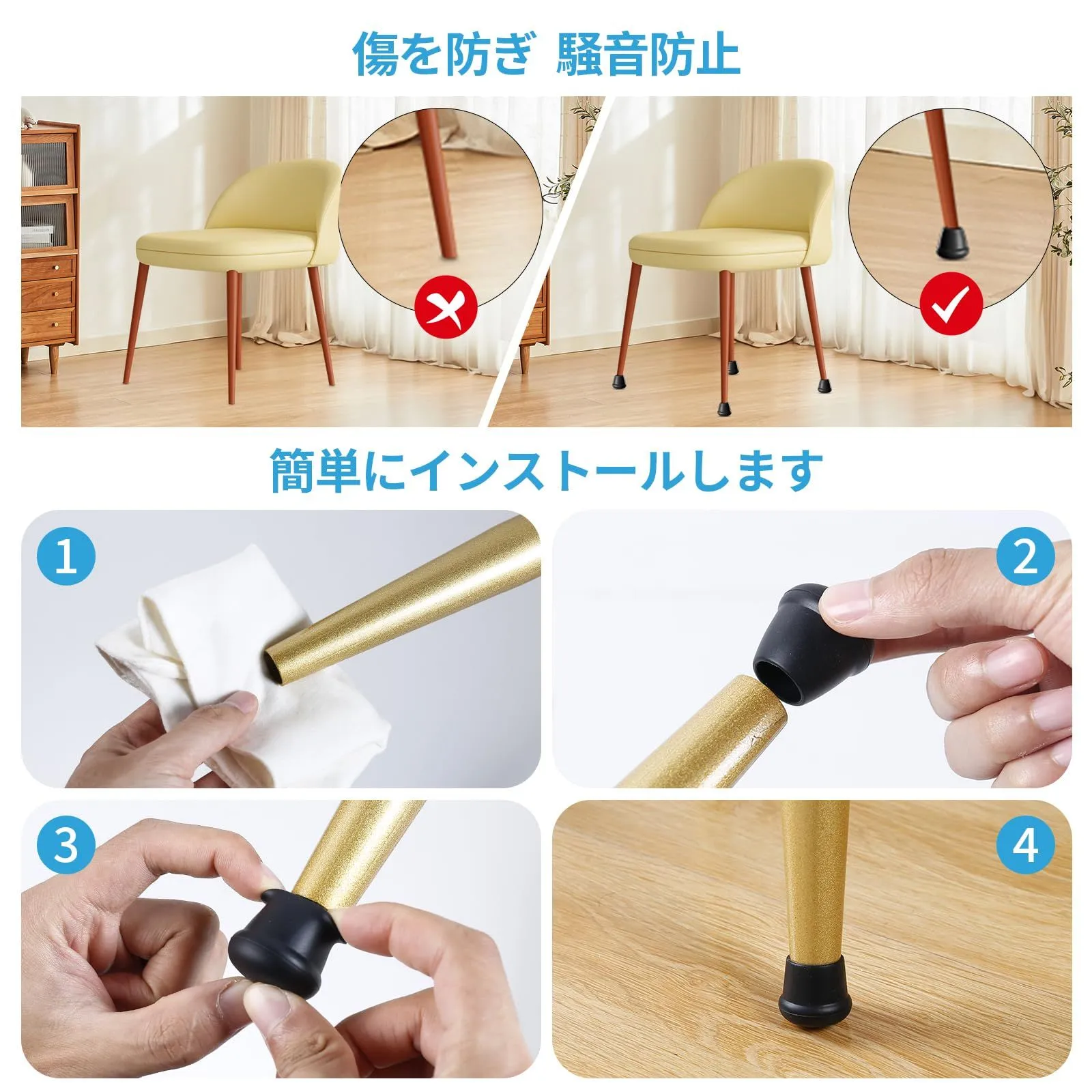 傷を防ぎ 騒音防止

簡単にインストールします

1

2

3

4