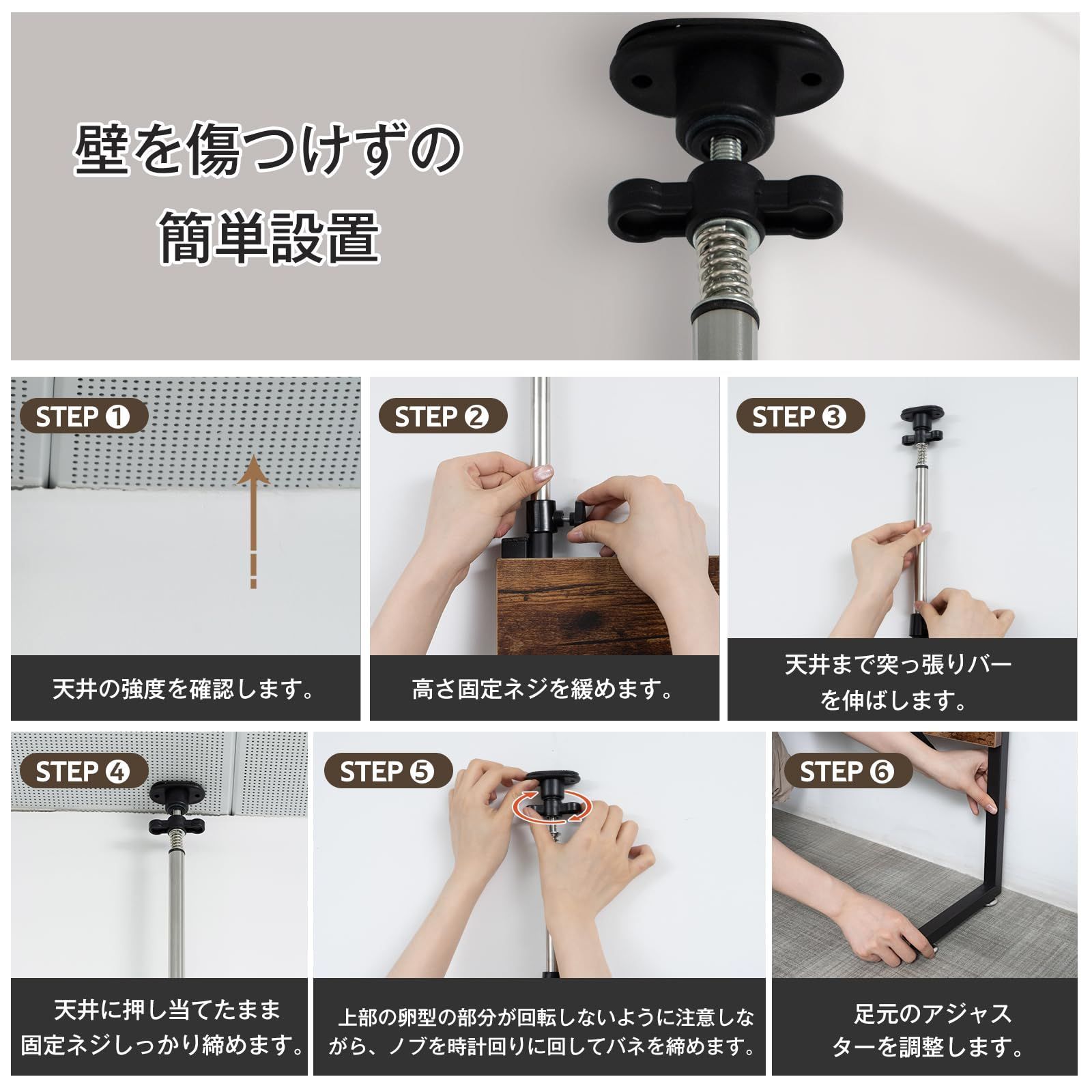 壁を傷つけずの
簡単設置

STEP ❶
天井の強度を確認します。

STEP ❷
高さ固定ネジを緩めます。

STEP ❸
天井まで突っ張りバーを伸ばします。

STEP ❹
天井に押し当てたまま固定ネジしっかり締めます。

STEP ❺
上部の卵型の部分が回転しないように注意しながら、ノブを時計回りに回してバネを締めます。

STEP ❻
足元のアジャスターを調整します。