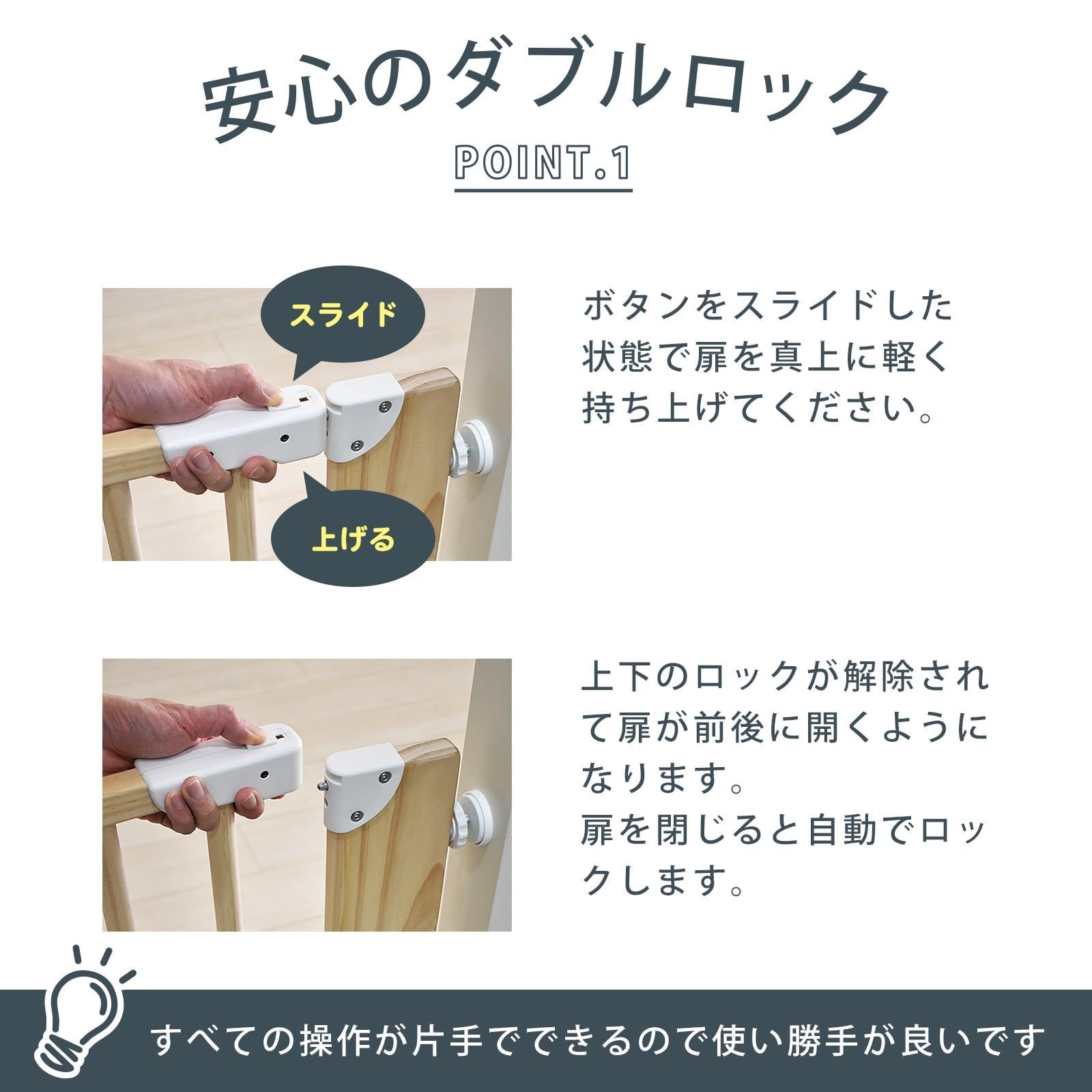 安心のダブルロック

POINT.1

スライド

上げる

ボタンをスライドした状態で扉を真上に軽く持ち上げてください。

上下のロックが解除されて扉が前後に開くようになります。
扉を閉じると自動でロックします。

すべての操作が片手でできるので使い勝手が良いです