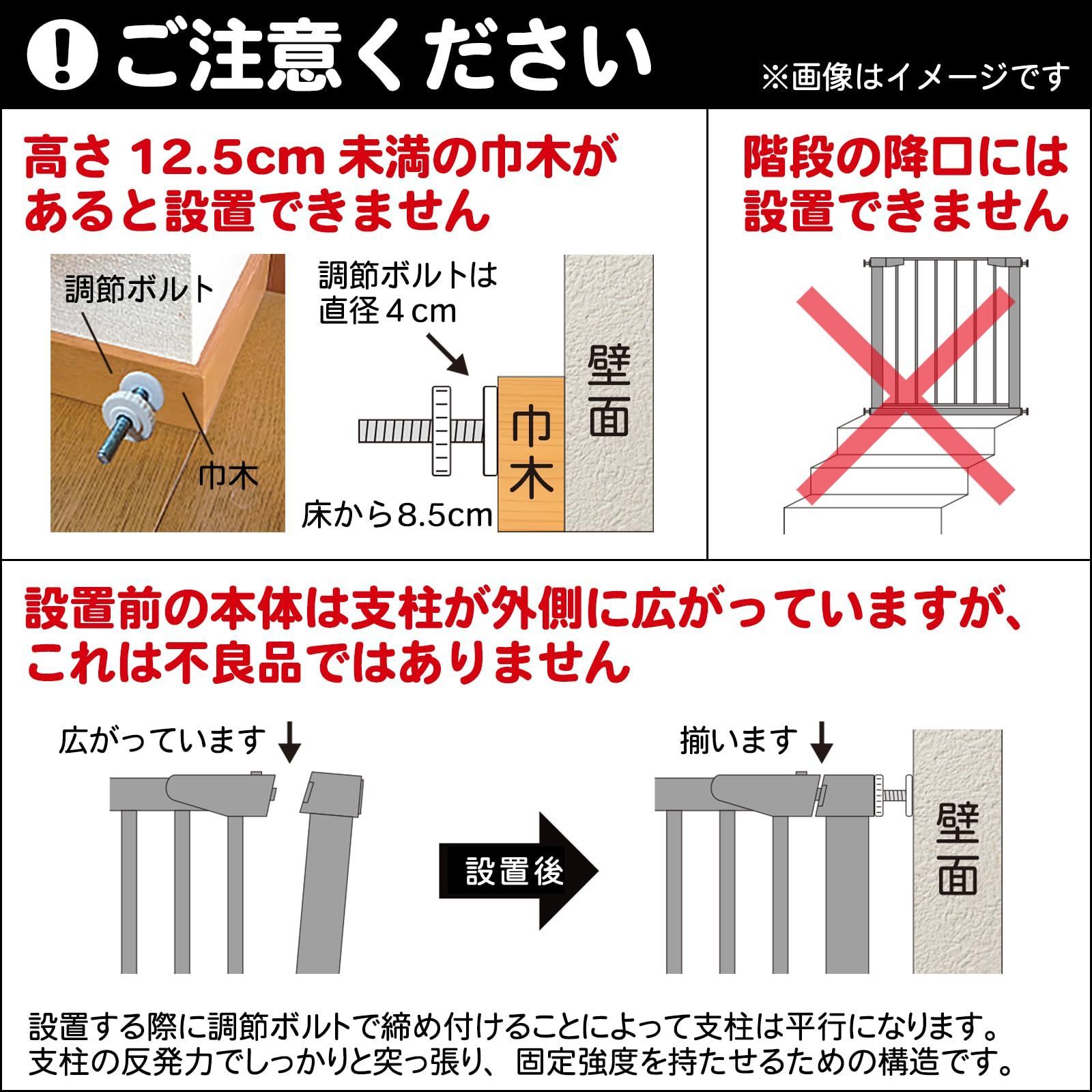 ! ご注意ください

※画像はイメージです

高さ 12.5cm 未満の巾木があると設置できません

調節ボルト

巾木

調節ボルトは直径４cm

床から8.5cm

巾木

壁面

階段の降口には設置できません

設置前の本体は支柱が外側に広がっていますが、これは不良品ではありません

広がっています

設置後

揃います

壁面

設置する際に調節ボルトで締め付けることによって支柱は平行になります。
支柱の反発力でしっかりと突っ張り、固定強度を持たせるための構造です。