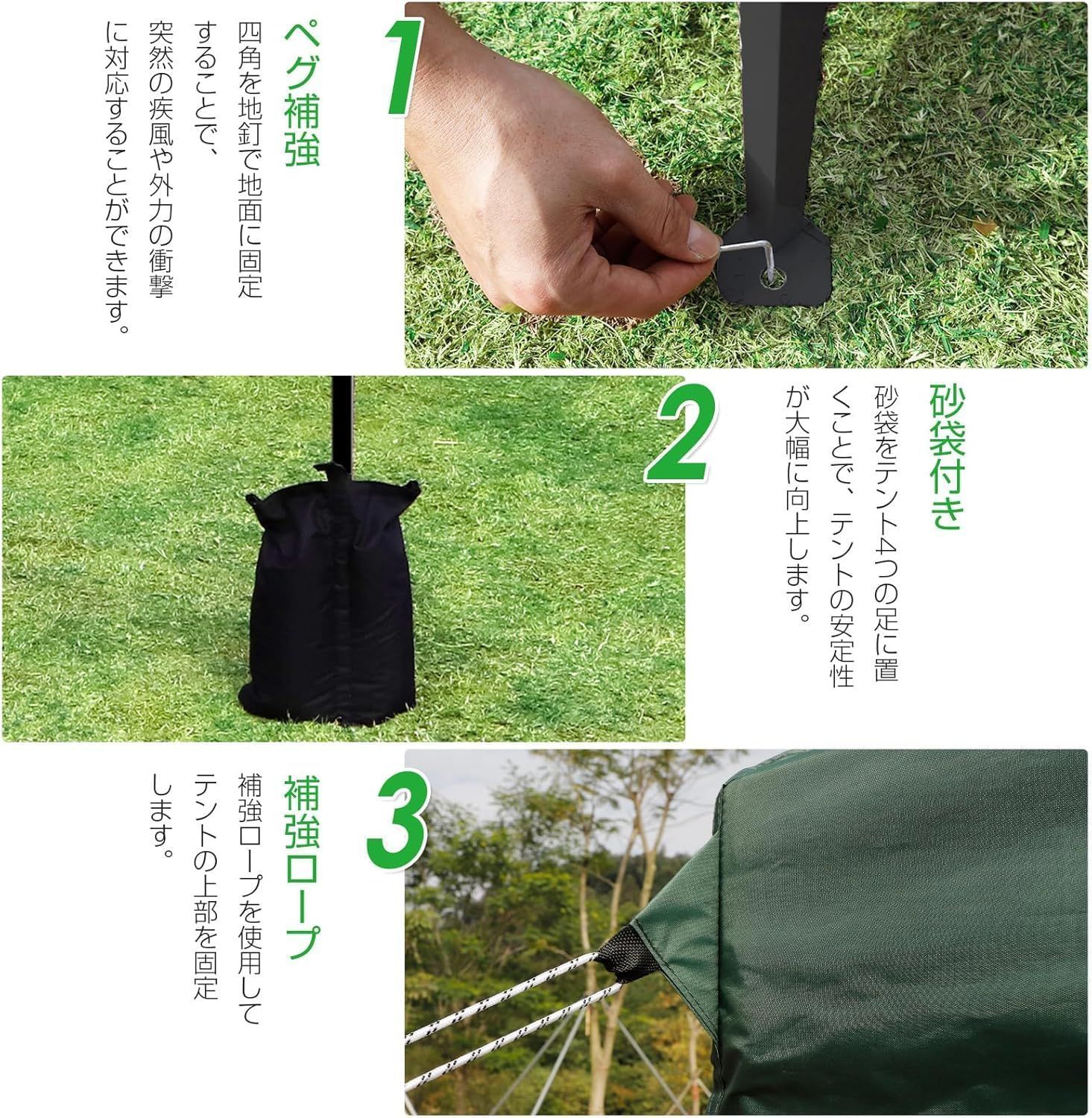 1

ペグ補強

四角を地釘で地面に固定することで、突然の疾風や外力の衝撃に対応することができます。

2

砂袋付き

砂袋をテント4つの足に置くことで、テントの安定性が大幅に向上します。

3

補強ロープ

補強ロープを使用してテントの上部を固定します。