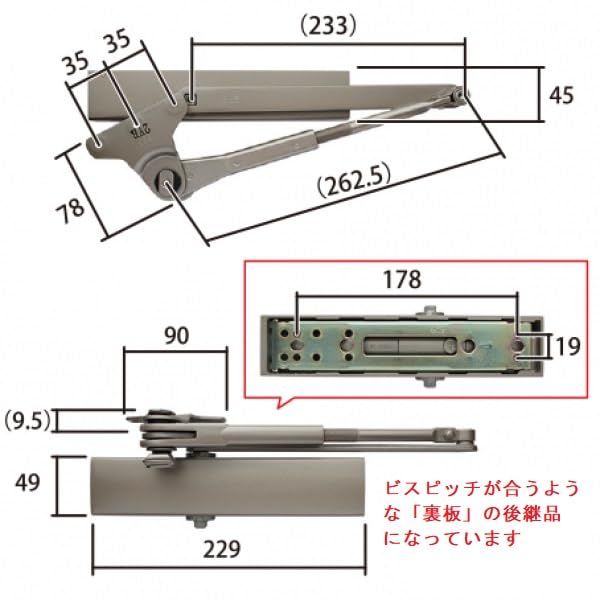 (233)
35 35
45
78
(262.5)
178
19
90
(9.5)
49
229
ビスピッチが合うような「裏板」の後継品になっています