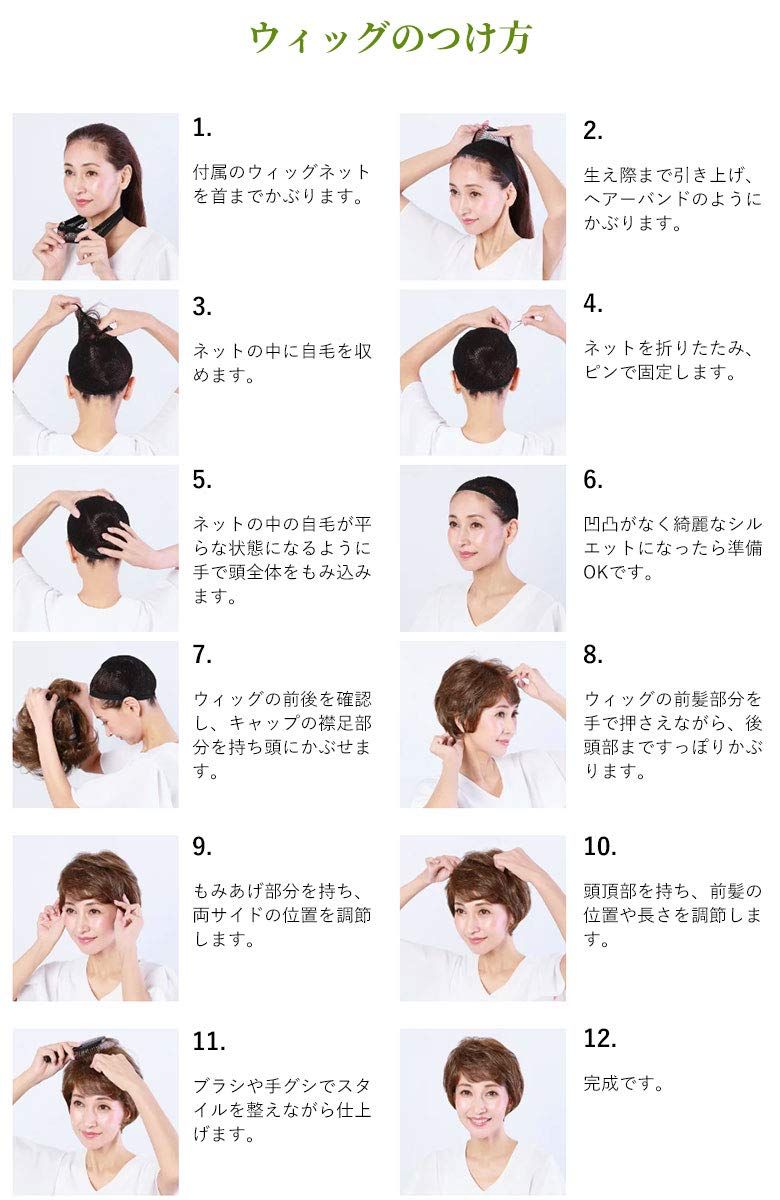 ウィッグのつけ方

1.

付属のウィッグネットを首までかぶります。

2.

生え際まで引き上げ、ヘアーバンドのようにかぶります。

3.

ネットの中に自毛を収めます。

4.

ネットを折りたたみ、ピンで固定します。

5.

ネットの中の自毛が平らな状態になるように手で頭全体をもみ込みます。

6.

凹凸がなく綺麗なシルエットになったら準備OKです。

7.

ウィッグの前後を確認し、キャップの襟足部分を持ち頭にかぶせます。

8.

ウィッグの前髪部分を手で押さえながら、後頭部まですっぽりかぶります。

9.

もみあげ部分を持ち、両サイドの位置を調節します。

10.

頭頂部を持ち、前髪の位置や長さを調節します。

11.

ブラシや手グシでスタイルを整えながら仕上げます。

12.

完成です。