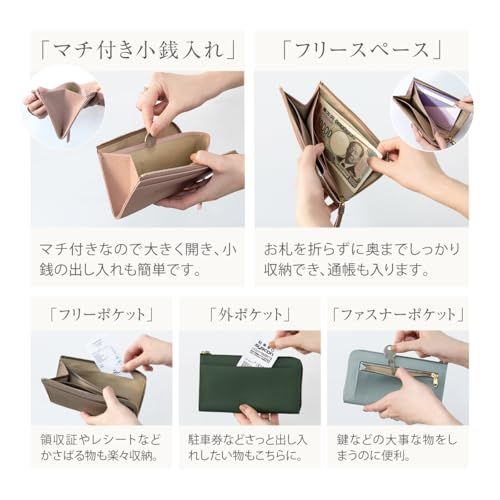 「マチ付き小銭入れ」

マチ付きなので大きく開き、小銭の出し入れも簡単です。

「フリースペース」

お札を折らずに奥までしっかり収納でき、通帳も入ります。

「フリーポケット」

領収証やレシートなどかさばる物も楽々収納。

「外ポケット」

駐車券などさっと出し入れしたい物もこちらに。

「ファスナーポケット」

鍵などの大事な物をしまうのに便利。