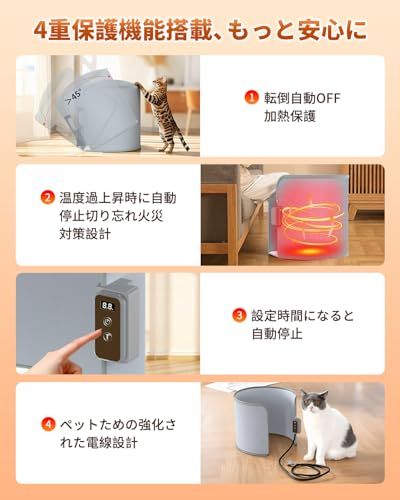 4重保護機能搭載、もっと安心に

>45°

1 転倒自動OFF 加熱保護

2 温度過上昇時に自動停止切り忘れ火災対策設計

8.8.

3 設定時間になると自動停止

4 ペットための強化された電線設計